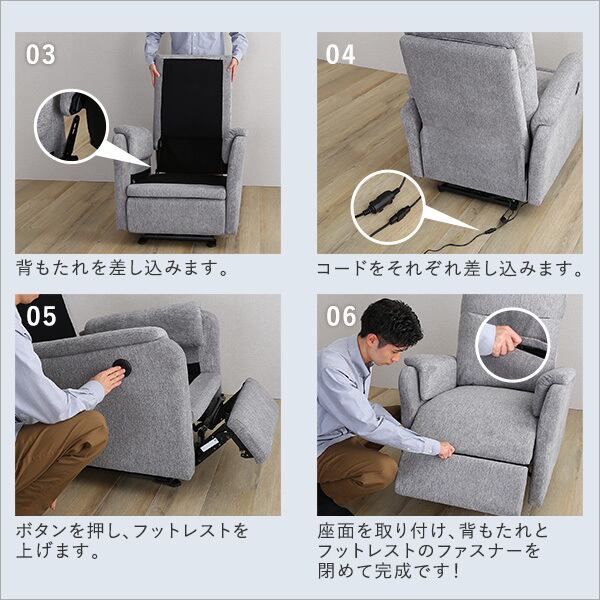 03

背もたれを差し込みます。

04

コードをそれぞれ差し込みます。

05

ボタンを押し、フットレストを上げます。

06

座面を取り付け、背もたれとフットレストのファスナーを閉めて完成です!