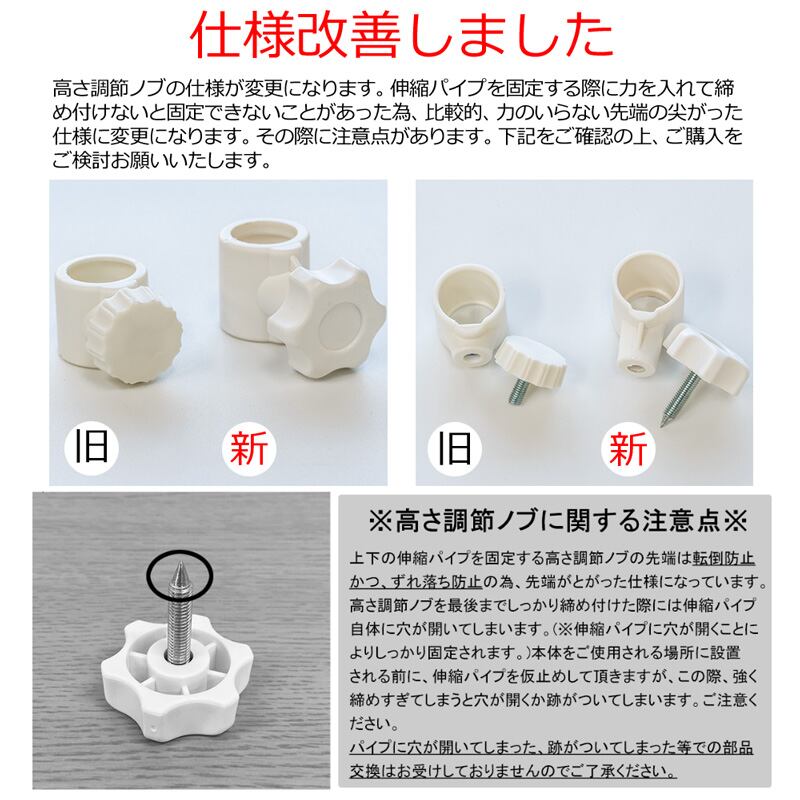 仕様改善しました

高さ調節ノブの仕様が変更になります。伸縮パイプを固定する際に力を入れて締め付けないと固定できないことがあった為、比較的、力のいらない先端の尖がった仕様に変更になります。その際に注意点があります。下記をご確認の上、ご購入をご検討お願いいたします。

旧

新

旧

新

※高さ調節ノブに関する注意点※

上下の伸縮パイプを固定する高さ調節ノブの先端は転倒防止かつ、ずれ落ち防止の為、先端がとがった仕様になっています。高さ調節ノブを最後までしっかり締め付けた際には伸縮パイプ自体に穴が開いてしまいます。(※伸縮パイプに穴が開くことによりしっかり固定されます。)本体をご使用される場所に設置される前に、伸縮パイプを仮止めして頂きますが、この際、強く締めすぎてしまうと穴が開くか跡がついてしまいます。ご注意ください。
パイプに穴が開いてしまった、跡がついてしまった等での部品交換はお受けしておりませんのでご了承ください。