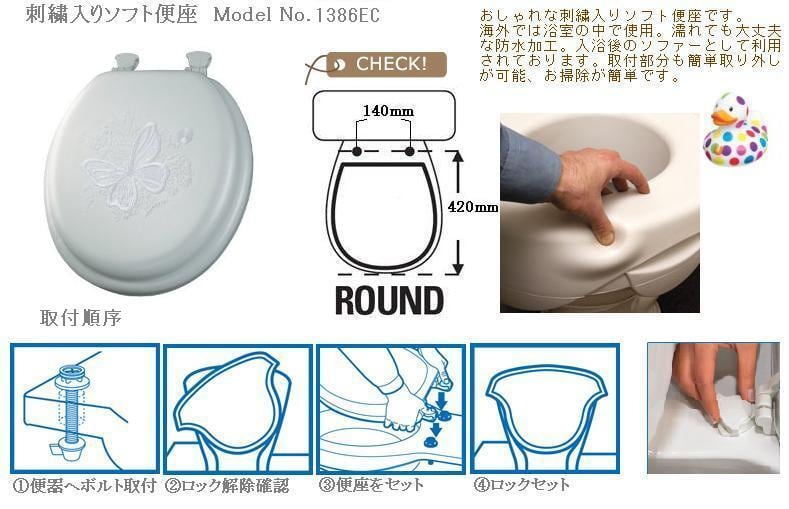 刺繍入りソフト便座 Model No.1386EC

おしゃれな刺繍入りソフト便座です。海外では浴室の中で使用。濡れても大丈夫な防水加工。入浴後のソファーとして利用されております。取付部分も簡単取り外しが可能、お掃除が簡単です。

CHECK!

140mm

420mm

ROUND

取付順序

①便器へボルト取付 ②ロック解除確認 ③便座をセット ④ロックセット