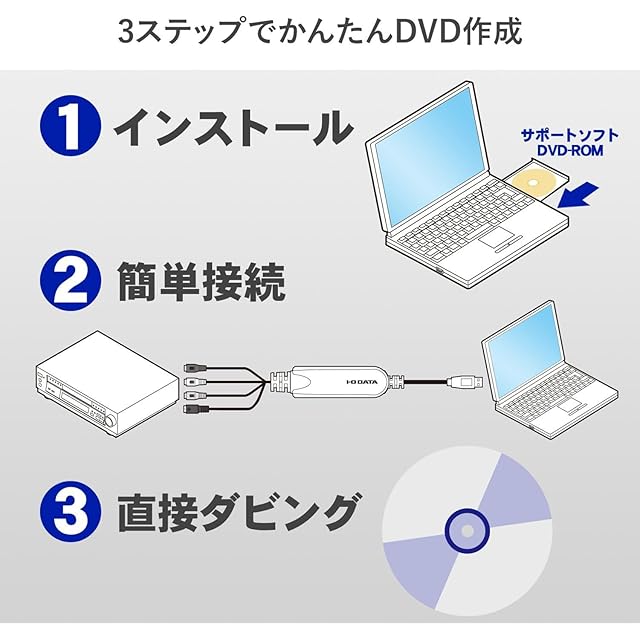 3ステップでかんたんDVD作成

1 インストール

サポートソフト
DVD-ROM

2 簡単接続

I-O DATA

3 直接ダビング