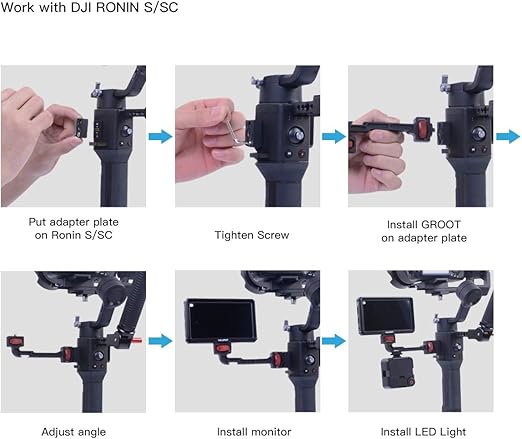 Work with DJI RONIN S/SC

Put adapter plate on Ronin S/SC

Tighten Screw

Install GROOT on adapter plate

Adjust angle

Install monitor

Install LED Light