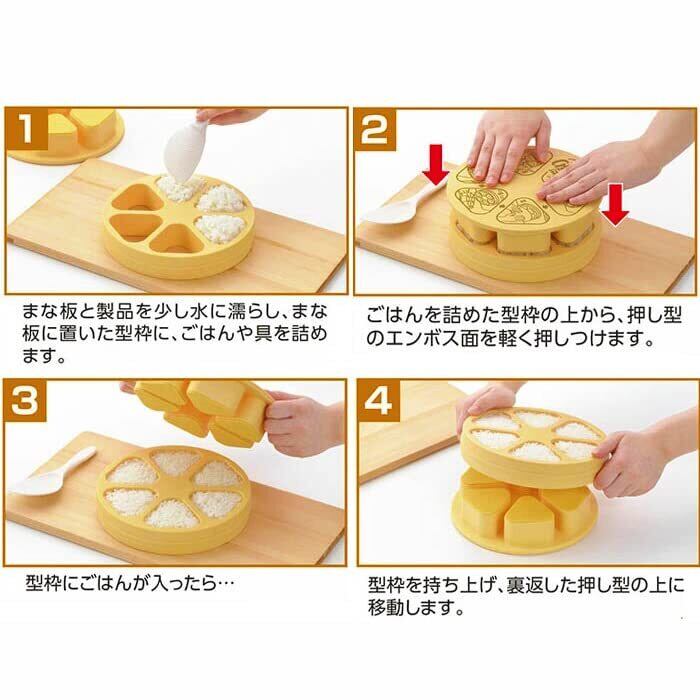 1

まな板と製品を少し水に濡らし、まな板に置いた型枠に、ごはんや具を詰めます。

2

ごはんを詰めた型枠の上から、押し型のエンボス面を軽く押しつけます。

3

型枠にごはんが入ったら…

4

型枠を持ち上げ、裏返した押し型の上に移動します。