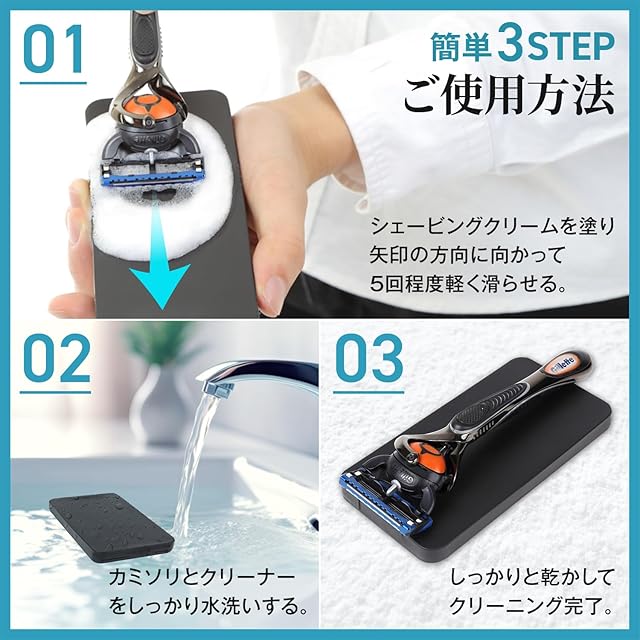 01

簡単3STEP
ご使用方法

シェービングクリームを塗り
矢印の方向に向かって
5回程度軽く滑らせる。

02

カミソリとクリーナー
をしっかり水洗いする。

03

Gillette

しっかりと乾かして
クリーニング完了。