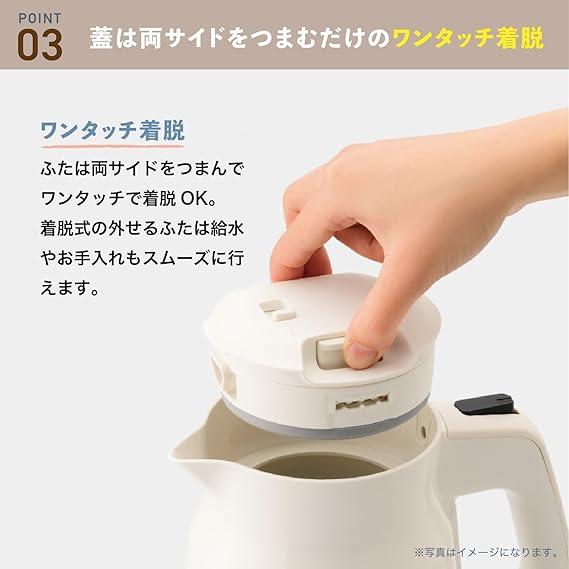 POINT
03

蓋は両サイドをつまむだけのワンタッチ着脱

ワンタッチ着脱

ふたは両サイドをつまんでワンタッチで着脱 OK。着脱式の外せるふたは給水やお手入れもスムーズに行えます。

※写真はイメージになります。