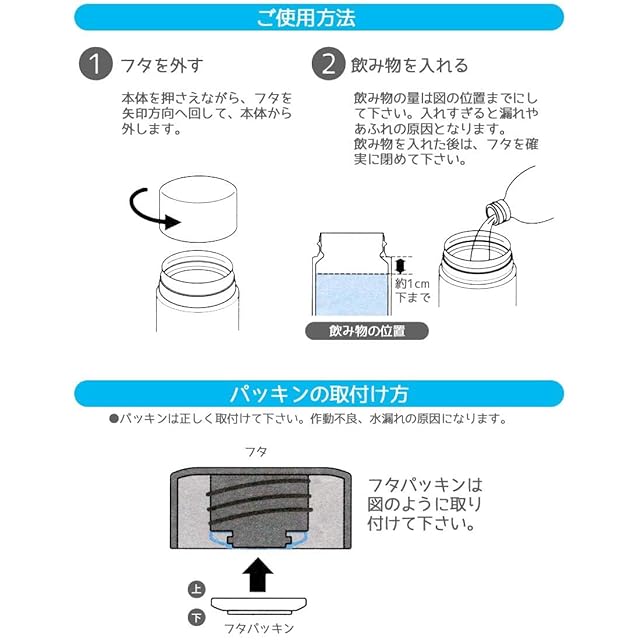 ご使用方法

1 フタを外す

本体を押さえながら、フタを矢印方向へ回して、本体から外します。

2 飲み物を入れる

飲み物の量は図の位置までにして下さい。入れすぎると漏れやあふれの原因となります。
飲み物を入れた後は、フタを確実に閉めて下さい。

約1cm下まで

飲み物の位置

パッキンの取付け方

●パッキンは正しく取付けて下さい。作動不良、水漏れの原因になります。

フタ

フタパッキンは図のように取り付けて下さい。

上

下

フタパッキン