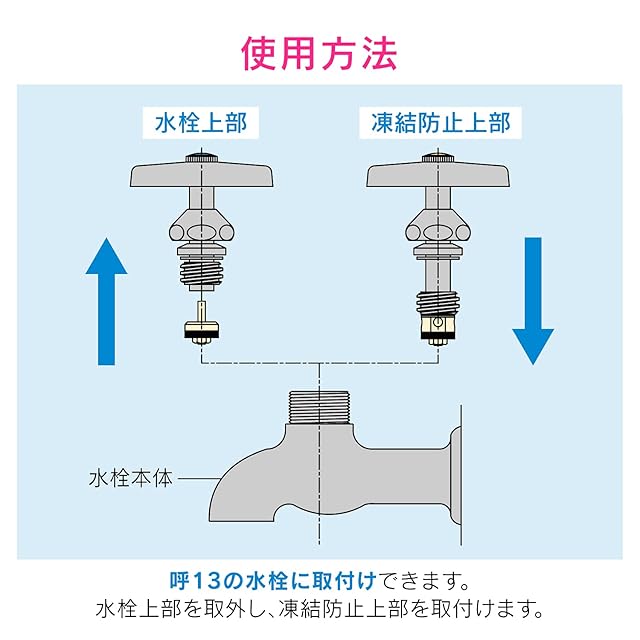 使用方法

水栓上部

凍結防止上部

水栓本体

呼13の水栓に取付けできます。
水栓上部を取外し、凍結防止上部を取付けます。