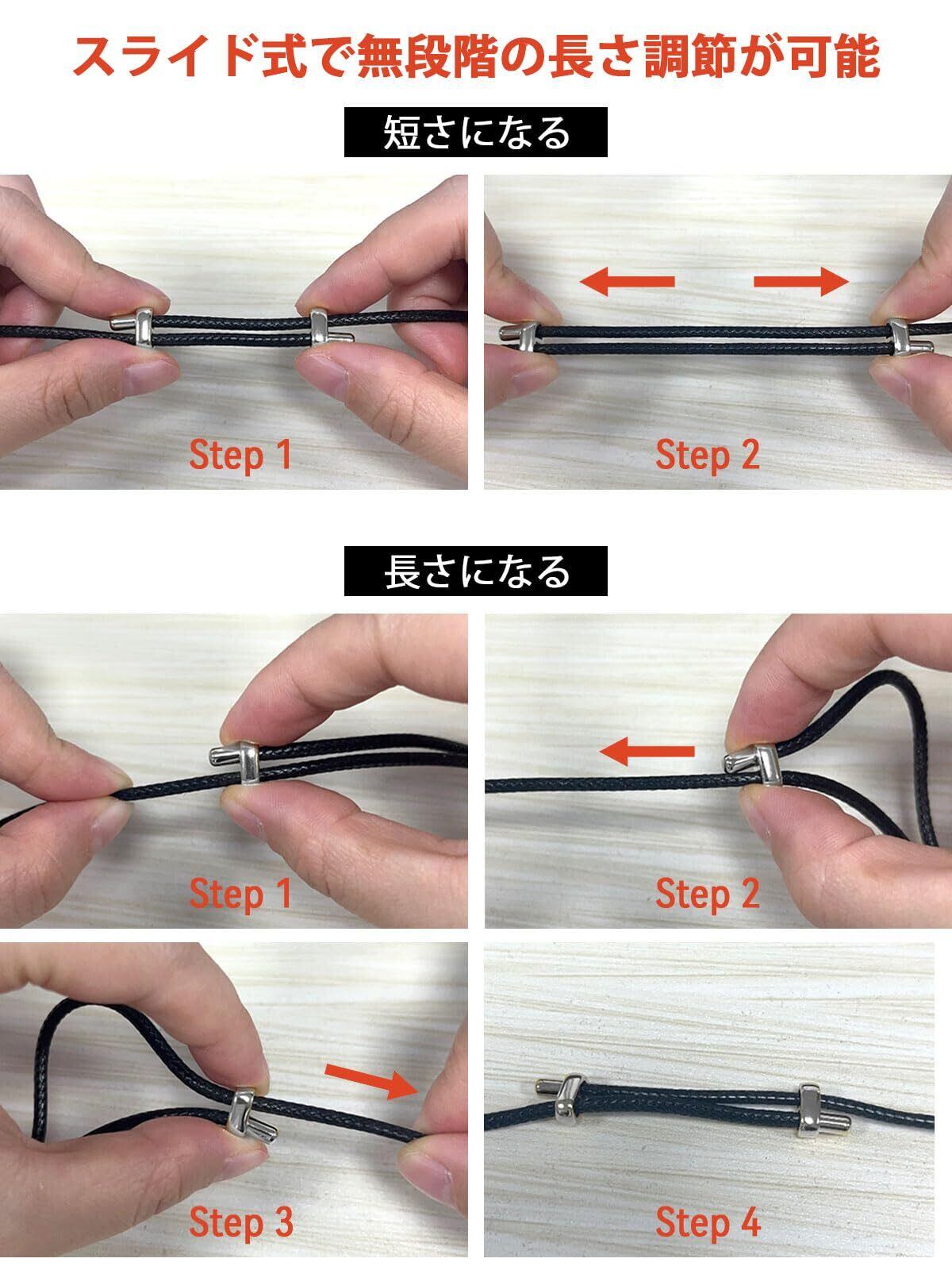 スライド式で無段階の長さ調節が可能

短さになる

Step 1

Step 2

長さになる

Step 1

Step 2

Step 3

Step 4