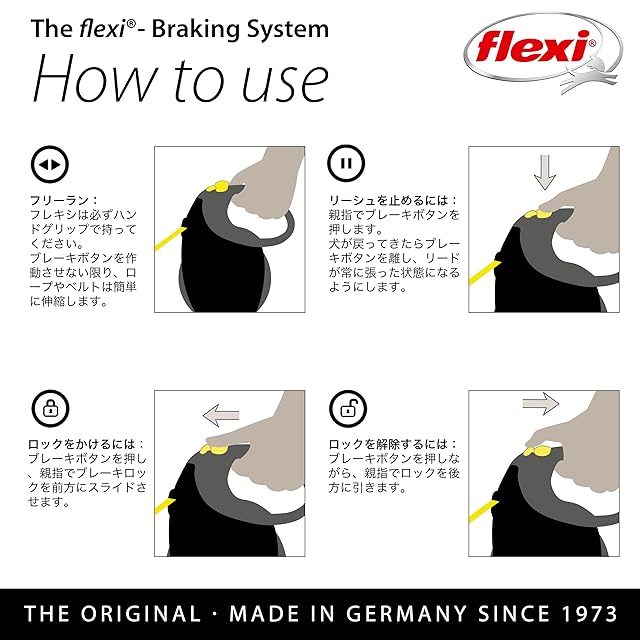 The flexi®- Braking System

How to use

flexi®

フリーラン：
フレキシは必ずハンドグリップで持ってください。
ブレーキボタンを作動させない限り、ロープやベルトは簡単に伸縮します。

リーシュを止めるには：
親指でブレーキボタンを押します。
犬が戻ってきたらブレーキボタンを離し、リードが常に張った状態になるようにします。

ロックをかけるには：
ブレーキボタンを押し、親指でブレーキロックを前方にスライドさせます。

ロックを解除するには：
ブレーキボタンを押しながら、親指でロックを後方に引きます。

THE ORIGINAL · MADE IN GERMANY SINCE 1973