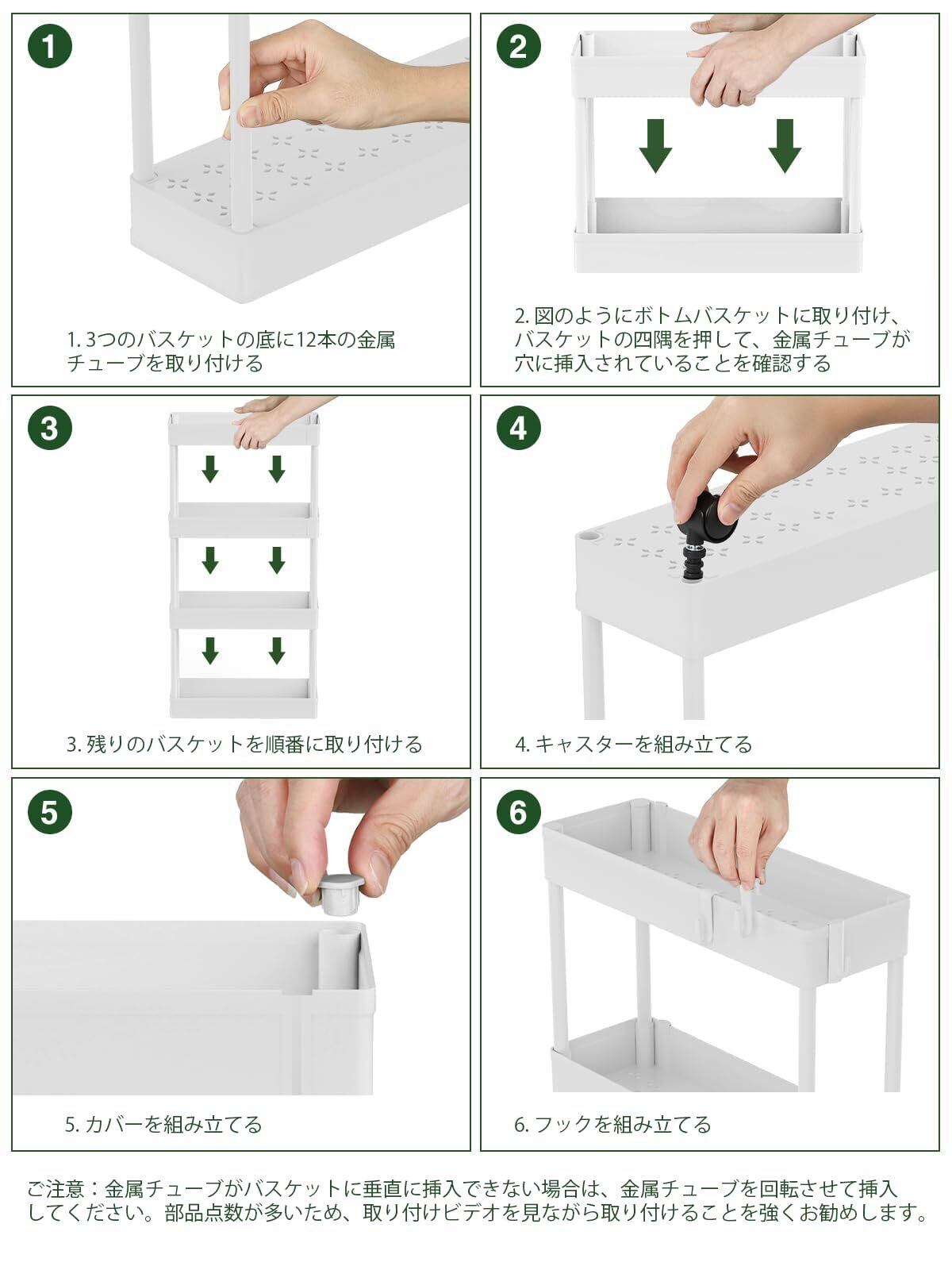 1

1. 3つのバスケットの底に12本の金属チューブを取り付ける

2

2. 図のようにボトムバスケットに取り付け、バスケットの四隅を押して、金属チューブが穴に挿入されていることを確認する

3

3. 残りのバスケットを順番に取り付ける

4

4. キャスターを組み立てる

5

5. カバーを組み立てる

6

6. フックを組み立てる

ご注意：金属チューブがバスケットに垂直に挿入できない場合は、金属チューブを回転させて挿入してください。部品点数が多いため、取り付けビデオを見ながら取り付けることを強くお勧めします。