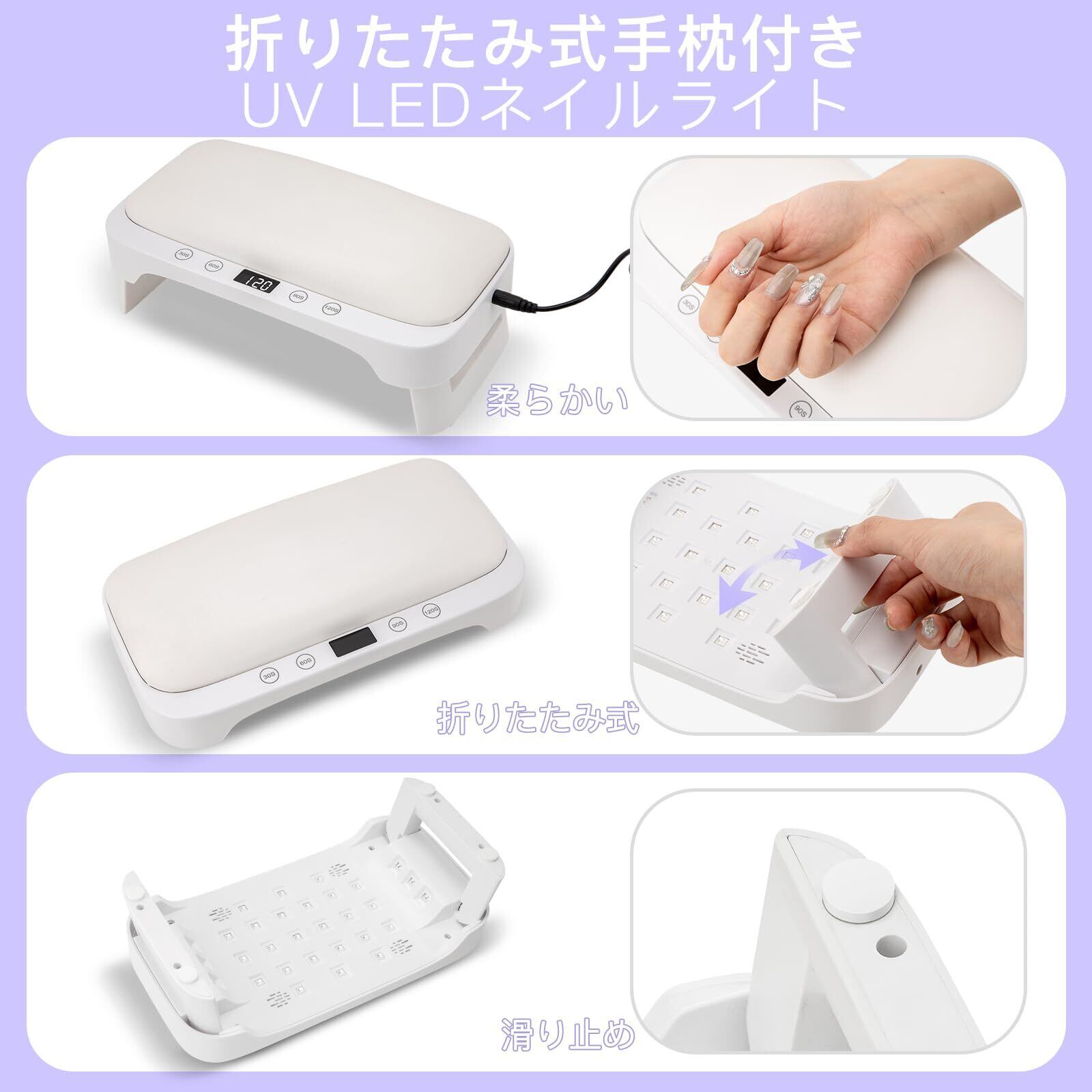 折りたたみ式手枕付き
UV LEDネイルライト

30S 60S 120 90S 120S

30S 90S

柔らかい

30S 60S 90S 120S

折りたたみ式

滑り止め