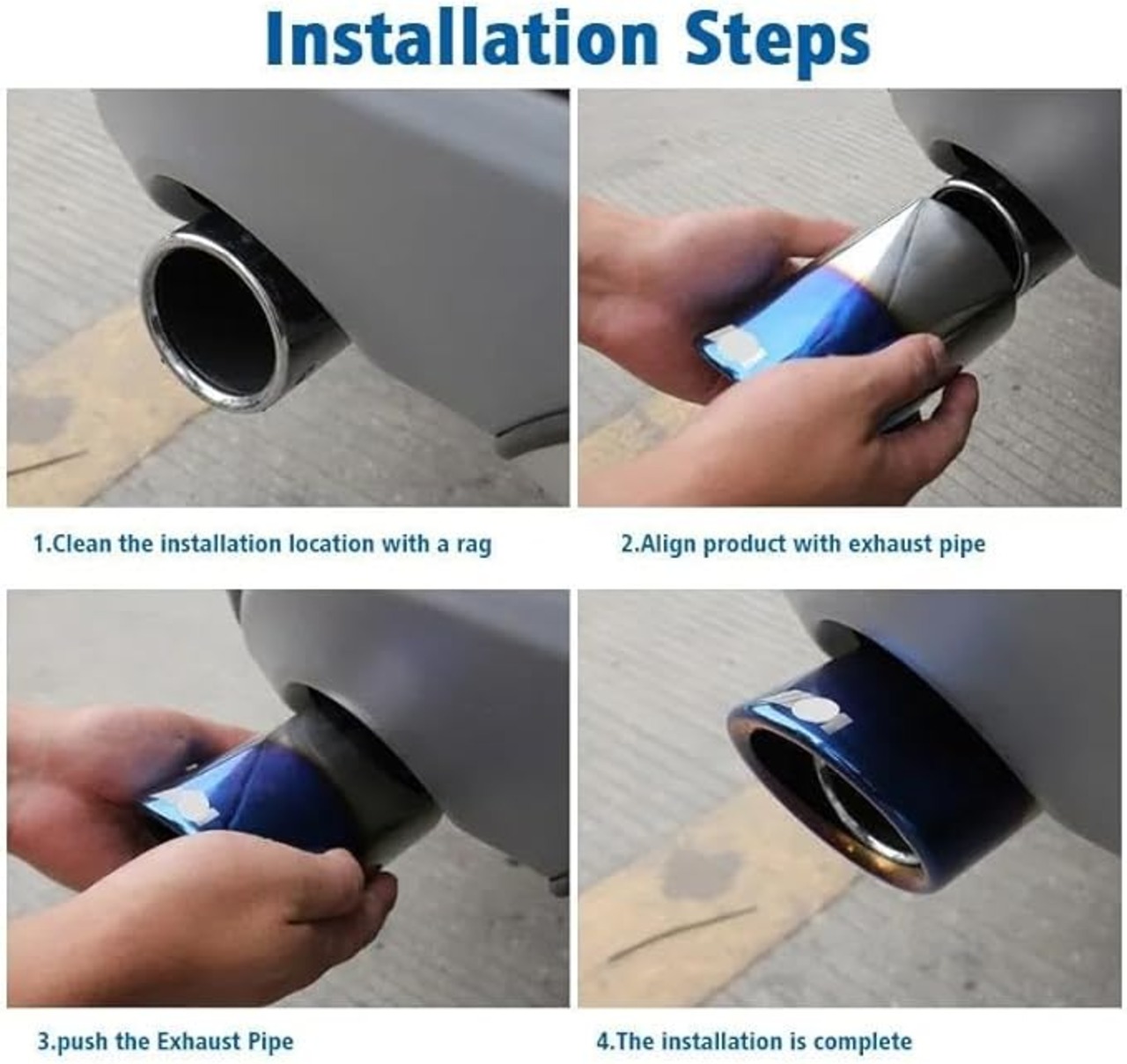 Installation Steps

1.Clean the installation location with a rag

2.Align product with exhaust pipe

3.push the Exhaust Pipe

4.The installation is complete