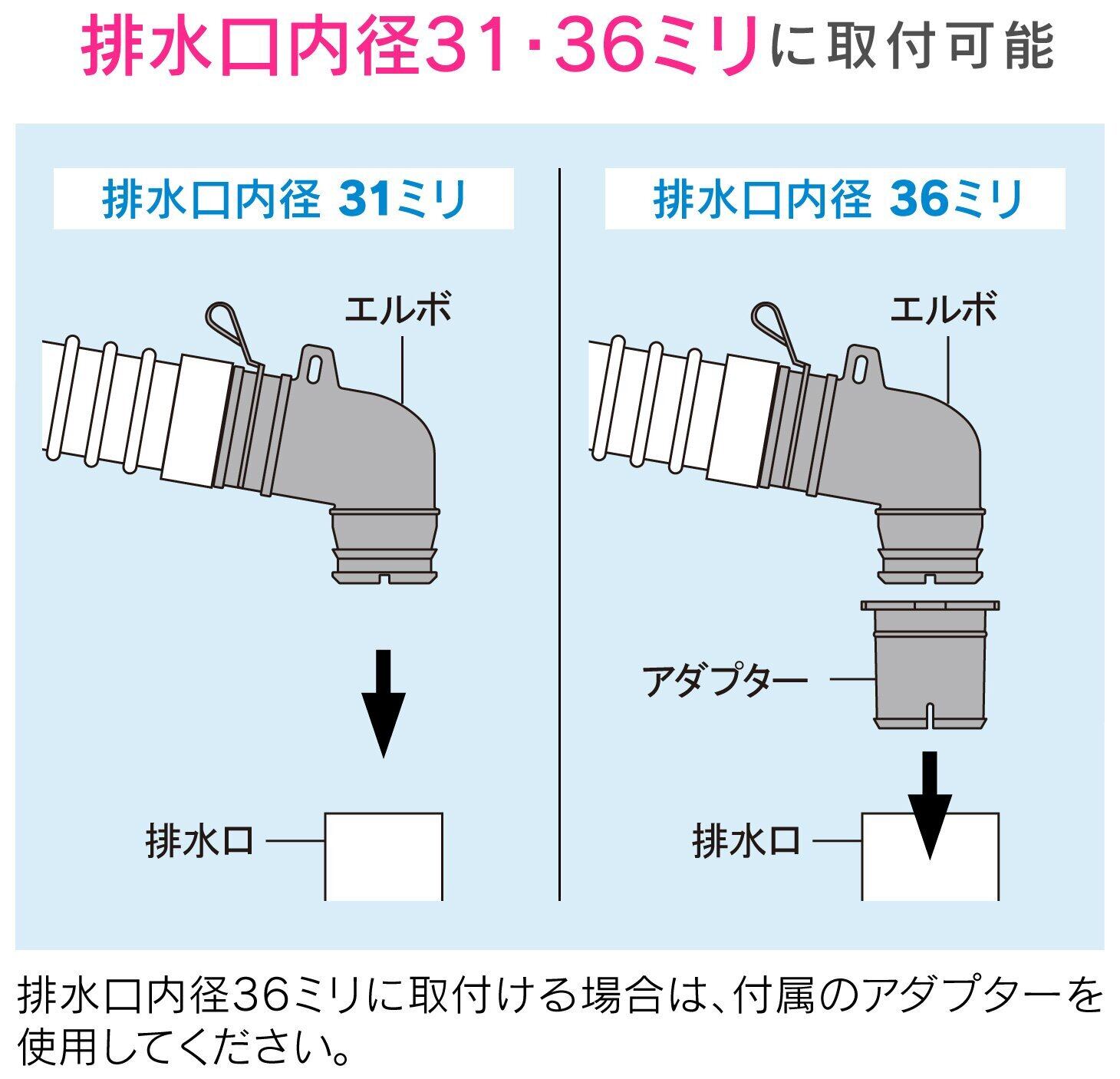 排水口内径31･36ミリに取付可能

排水口内径 31ミリ

エルボ

排水口

排水口内径 36ミリ

エルボ

アダプター

排水口

排水口内径36ミリに取付ける場合は、付属のアダプターを使用してください。