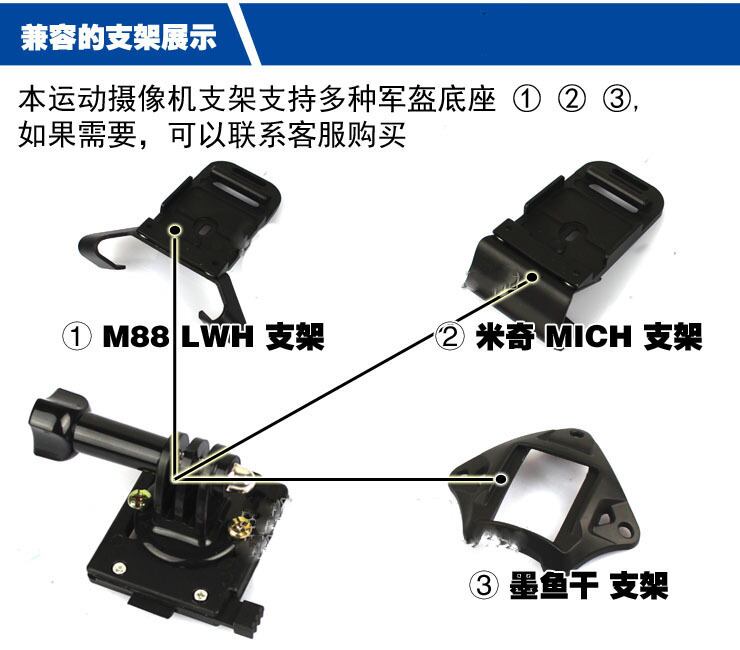 兼容的支架展示

本运动摄像机支架支持多种军盔底座 ① ② ③,
如果需要，可以联系客服购买

① M88 LWH 支架

② 米奇 MICH 支架

③ 墨鱼干 支架