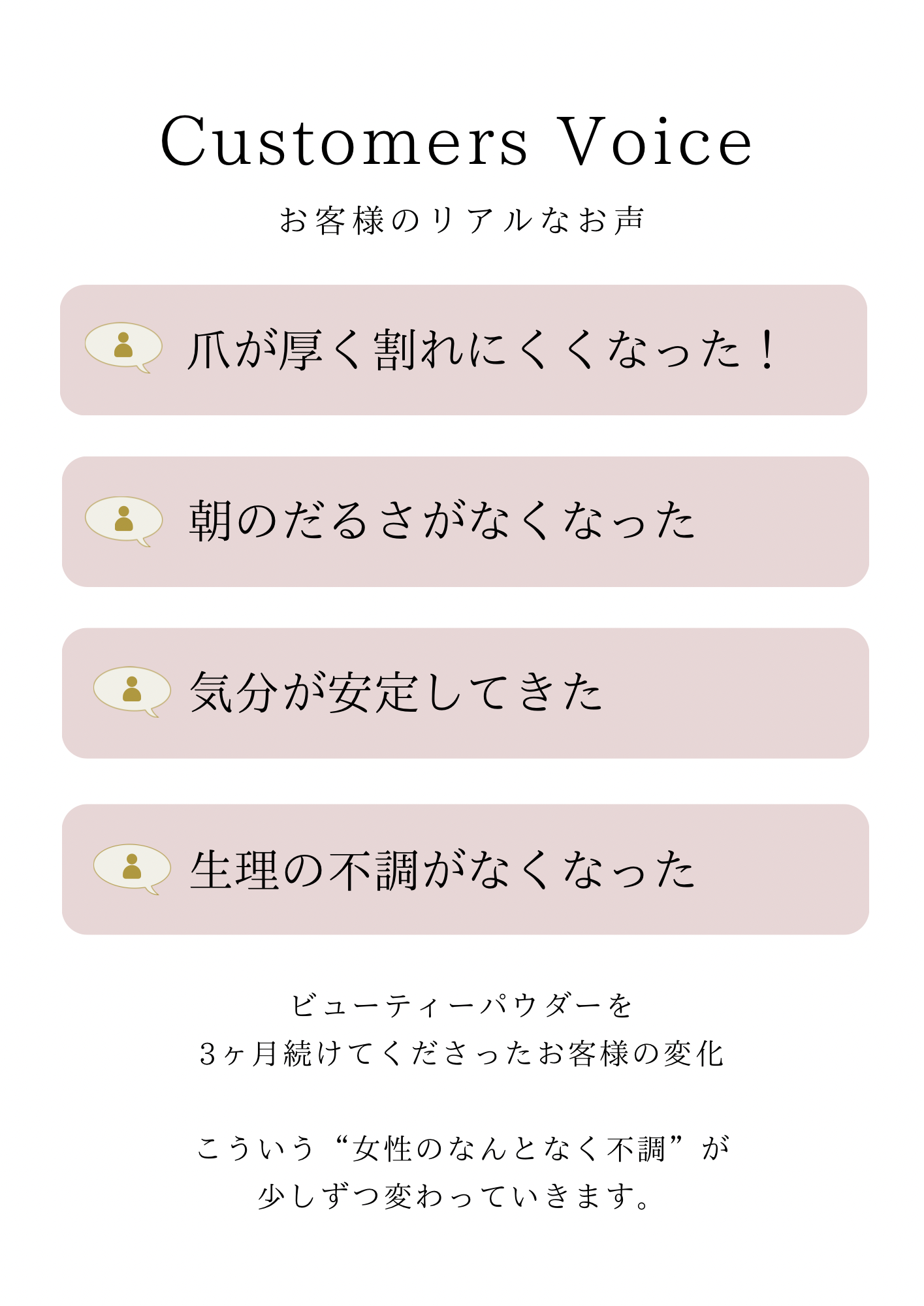 Customers Voice

お客様のリアルなお声

爪が厚く割れにくくなった！

朝のだるさがなくなった

気分が安定してきた

生理の不調がなくなった

ビューティーパウダーを
3ヶ月続けてくださったお客様の変化

こういう“女性のなんとなく不調”が
少しずつ変わっていきます。