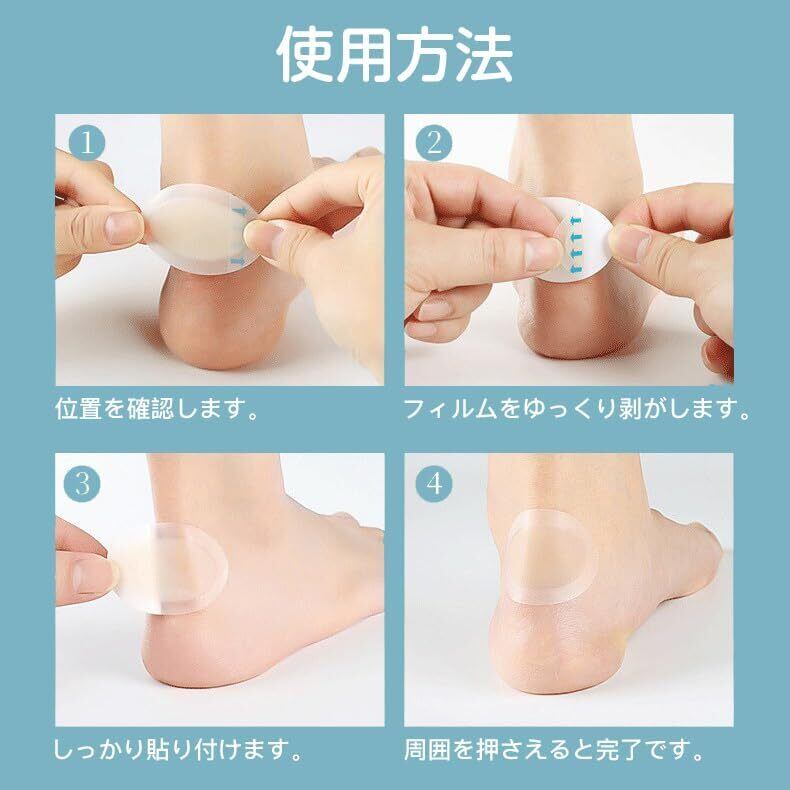 使用方法

1

位置を確認します。

2

フィルムをゆっくり剥がします。

3

しっかり貼り付けます。

4

周囲を押さえると完了です。