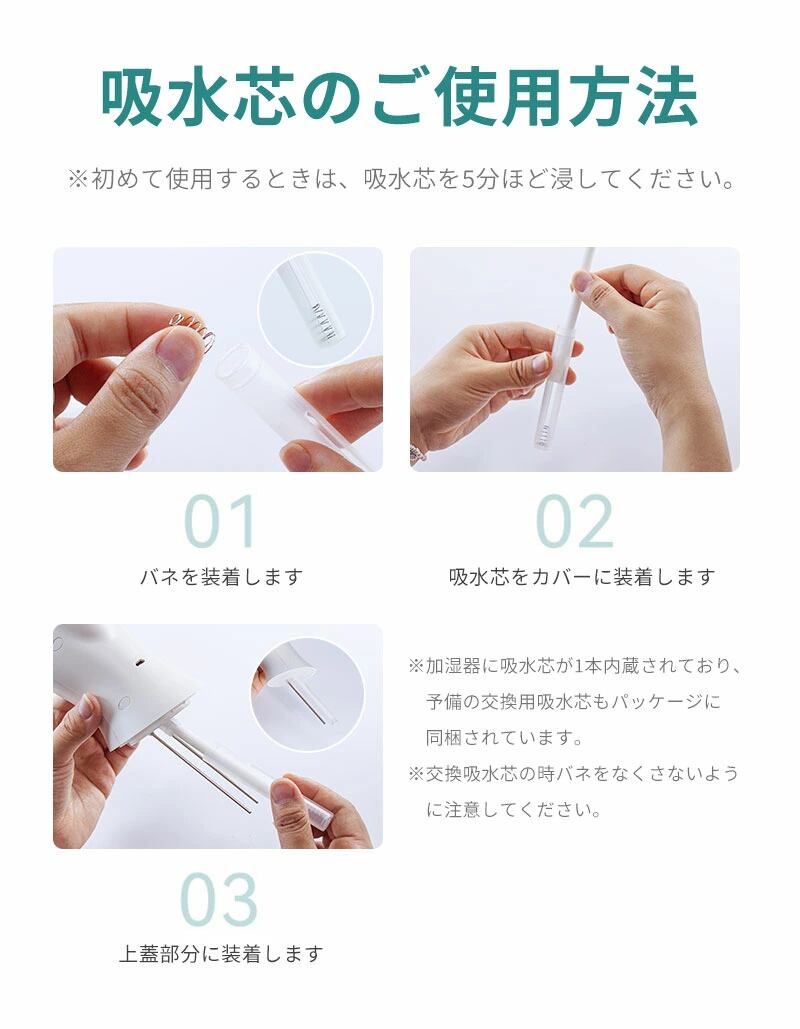 吸水芯のご使用方法

※初めて使用するときは、吸水芯を5分ほど浸してください。

01

バネを装着します

02

吸水芯をカバーに装着します

03

上蓋部分に装着します

※加湿器に吸水芯が1本内蔵されており、予備の交換用吸水芯もパッケージに同梱されています。

※交換吸水芯の時バネをなくさないように注意してください。