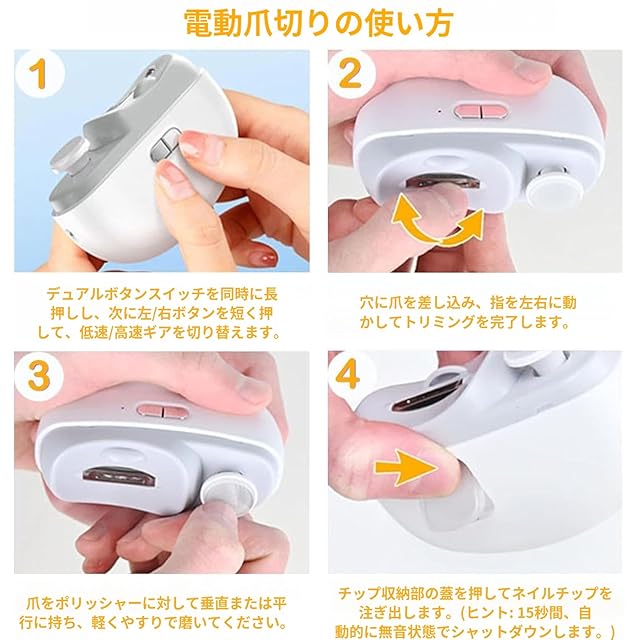 電動爪切りの使い方

1

デュアルボタンスイッチを同時に長押しし、次に左/右ボタンを短く押して、低速/高速ギアを切り替えます。

2

穴に爪を差し込み、指を左右に動かしてトリミングを完了します。

3

爪をポリッシャーに対して垂直または平行に持ち、軽くやすりで磨いてください。

4

チップ収納部の蓋を押してネイルチップを注ぎ出します。(ヒント: 15秒間、自動的に無音状態でシャットダウンします。)