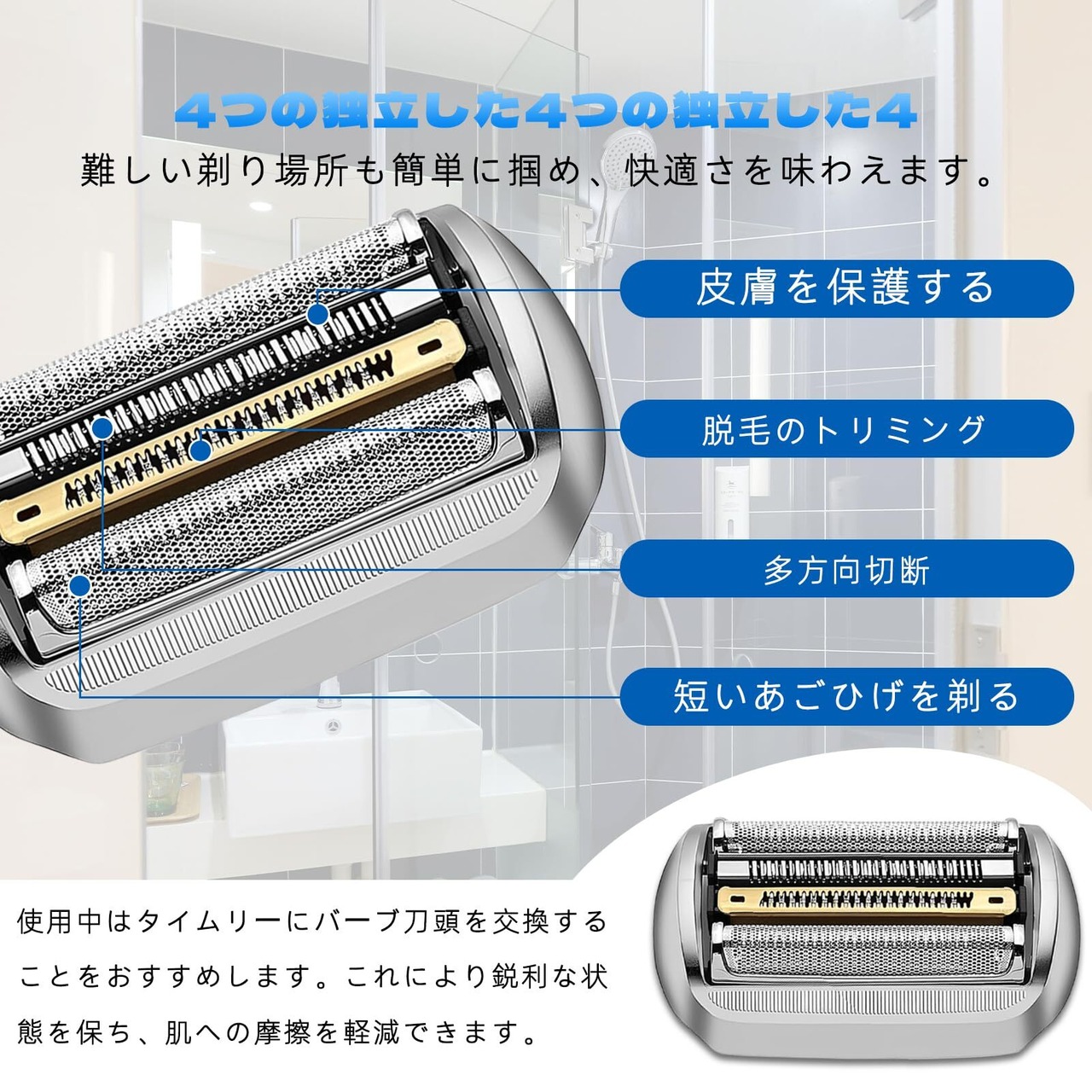 4つの独立した4つの独立した4
難しい剃り場所も簡単に掴め、快適さを味わえます。

皮膚を保護する

脱毛のトリミング

多方向切断

短いあごひげを剃る

使用中はタイムリーにバーブ刀頭を交換することをおすすめします。これにより鋭利な状態を保ち、肌への摩擦を軽減できます。