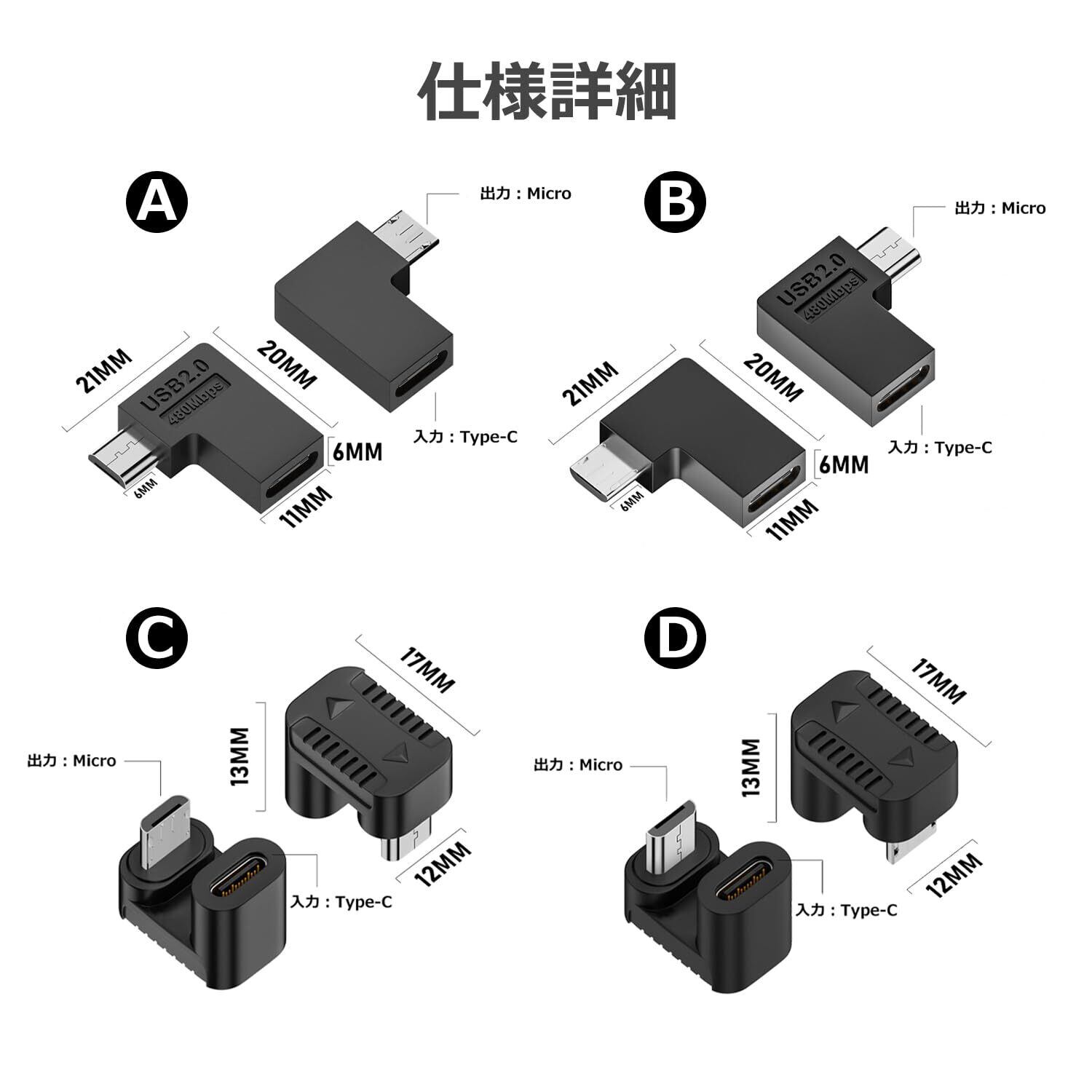 仕様詳細

A

出力：Micro

21MM

20MM

USB2.0
480Mbps

6MM

6MM

11MM

入力：Type-C

B

出力：Micro

USB2.0
480Mbps

21MM

20MM

6MM

6MM

11MM

入力：Type-C

C

17MM

13MM

出力：Micro

12MM

入力：Type-C

D

17MM

13MM

出力：Micro

12MM

入力：Type-C