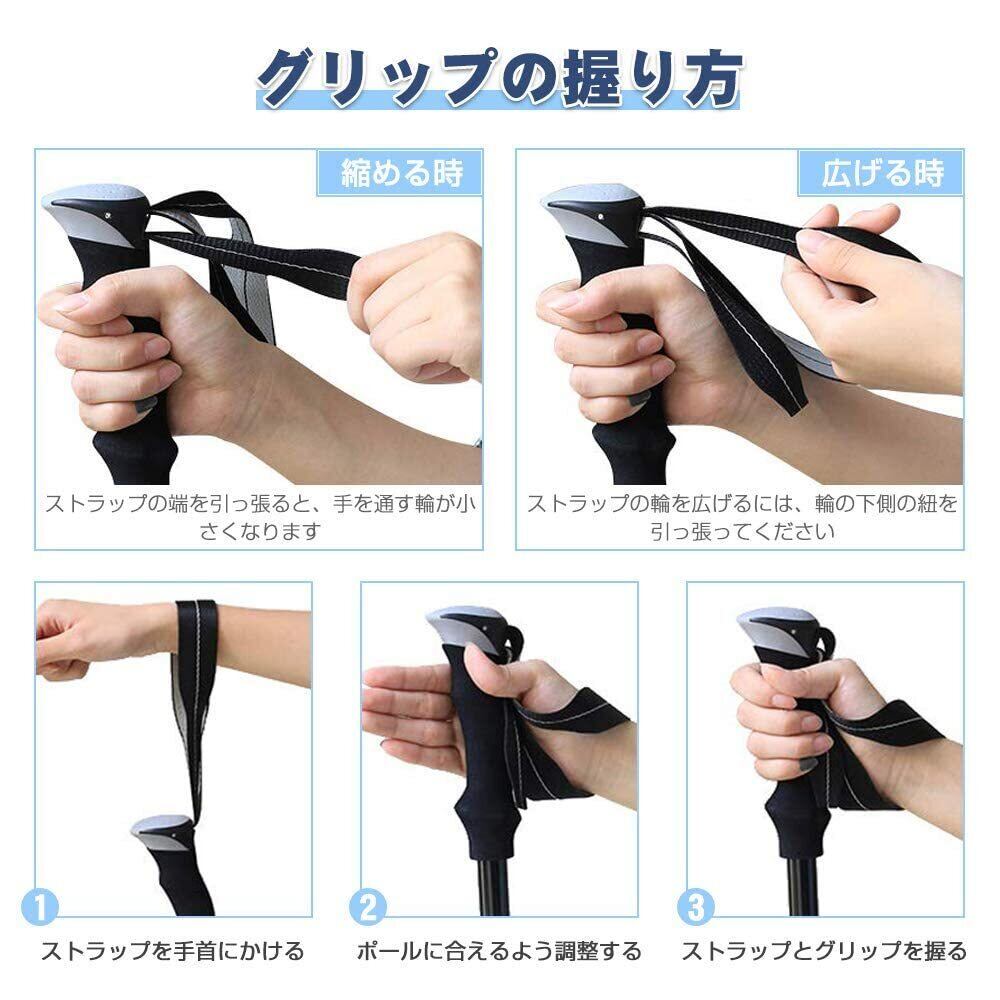 グリップの握り方

縮める時

ストラップの端を引っ張ると、手を通す輪が小さくなります

広げる時

ストラップの輪を広げるには、輪の下側の紐を引っ張ってください

1

ストラップを手首にかける

2

ポールに合えるよう調整する

3

ストラップとグリップを握る