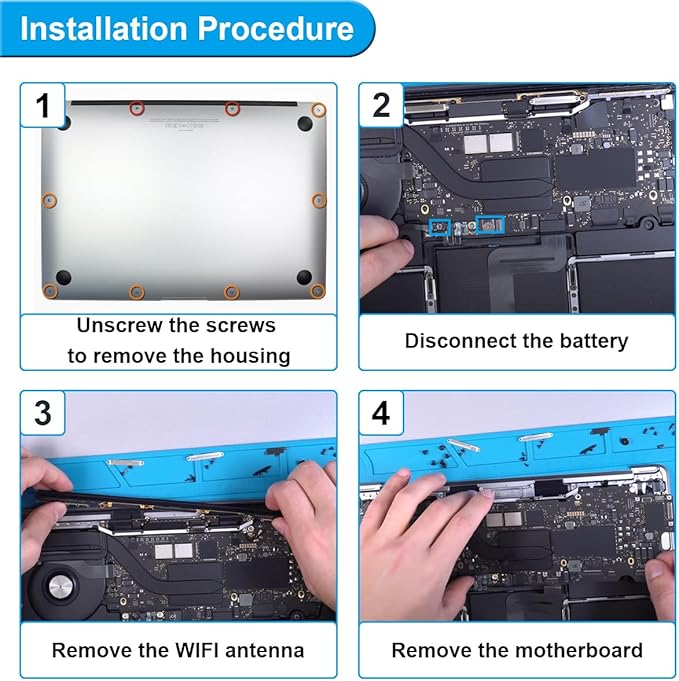 Installation Procedure

1

Unscrew the screws to remove the housing

2

Disconnect the battery

3

Remove the WIFI antenna

4

Remove the motherboard