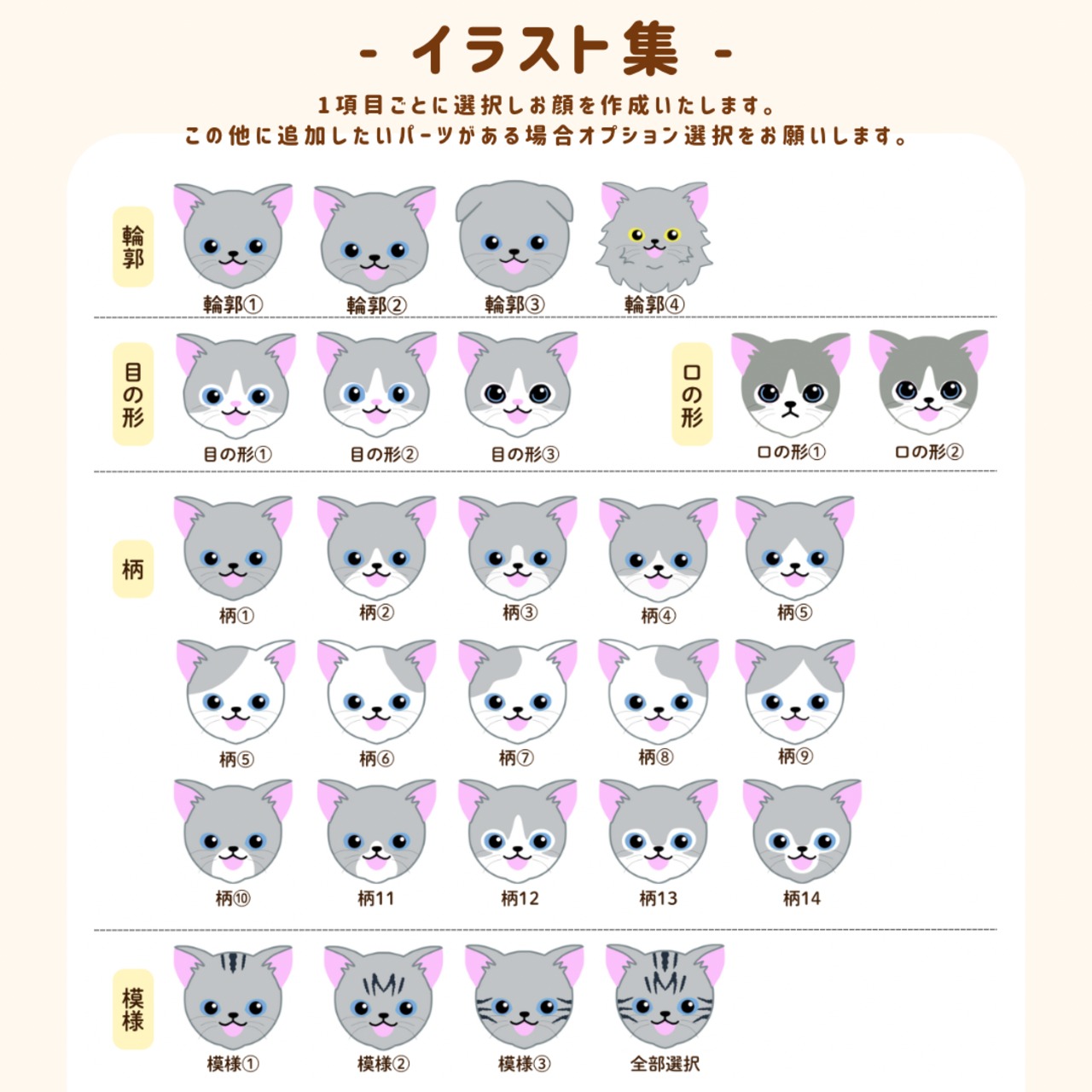 - イラスト集 -

1項目ごとに選択しお顔を作成いたします。
この他に追加したいパーツがある場合オプション選択をお願いします。

輪郭

輪郭①
輪郭②
輪郭③
輪郭④

目の形

目の形①
目の形②
目の形③

口の形

口の形①
口の形②

柄

柄①
柄②
柄③
柄④
柄⑤
柄⑤
柄⑥
柄⑦
柄⑧
柄⑨
柄⑩
柄11
柄12
柄13
柄14

模様

模様①
模様②
模様③
全部選択