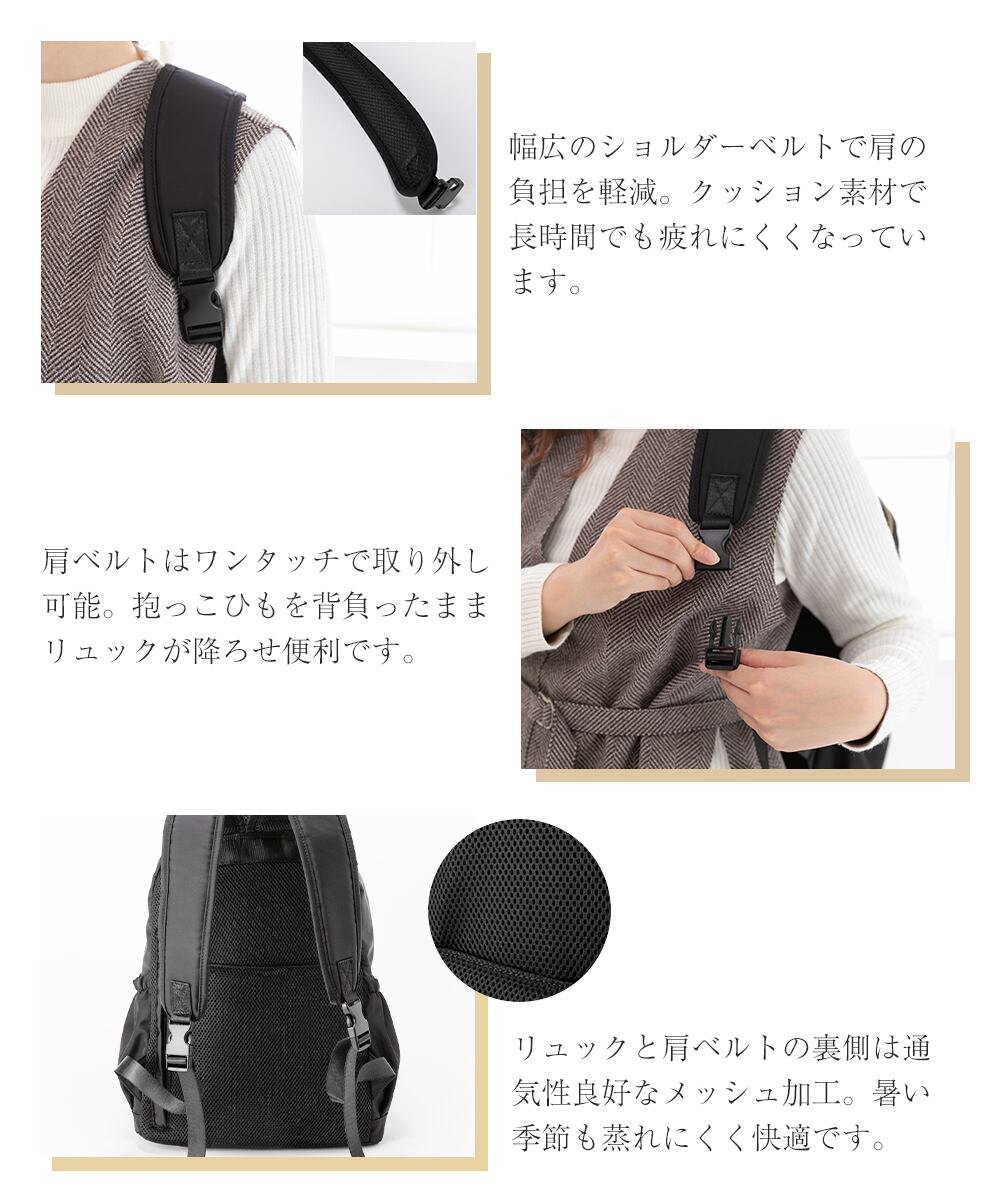 幅広のショルダーベルトで肩の負担を軽減。クッション素材で長時間でも疲れにくくなっています。

肩ベルトはワンタッチで取り外し可能。抱っこひもを背負ったままリュックが降ろせ便利です。

リュックと肩ベルトの裏側は通気性良好なメッシュ加工。暑い季節も蒸れにくく快適です。