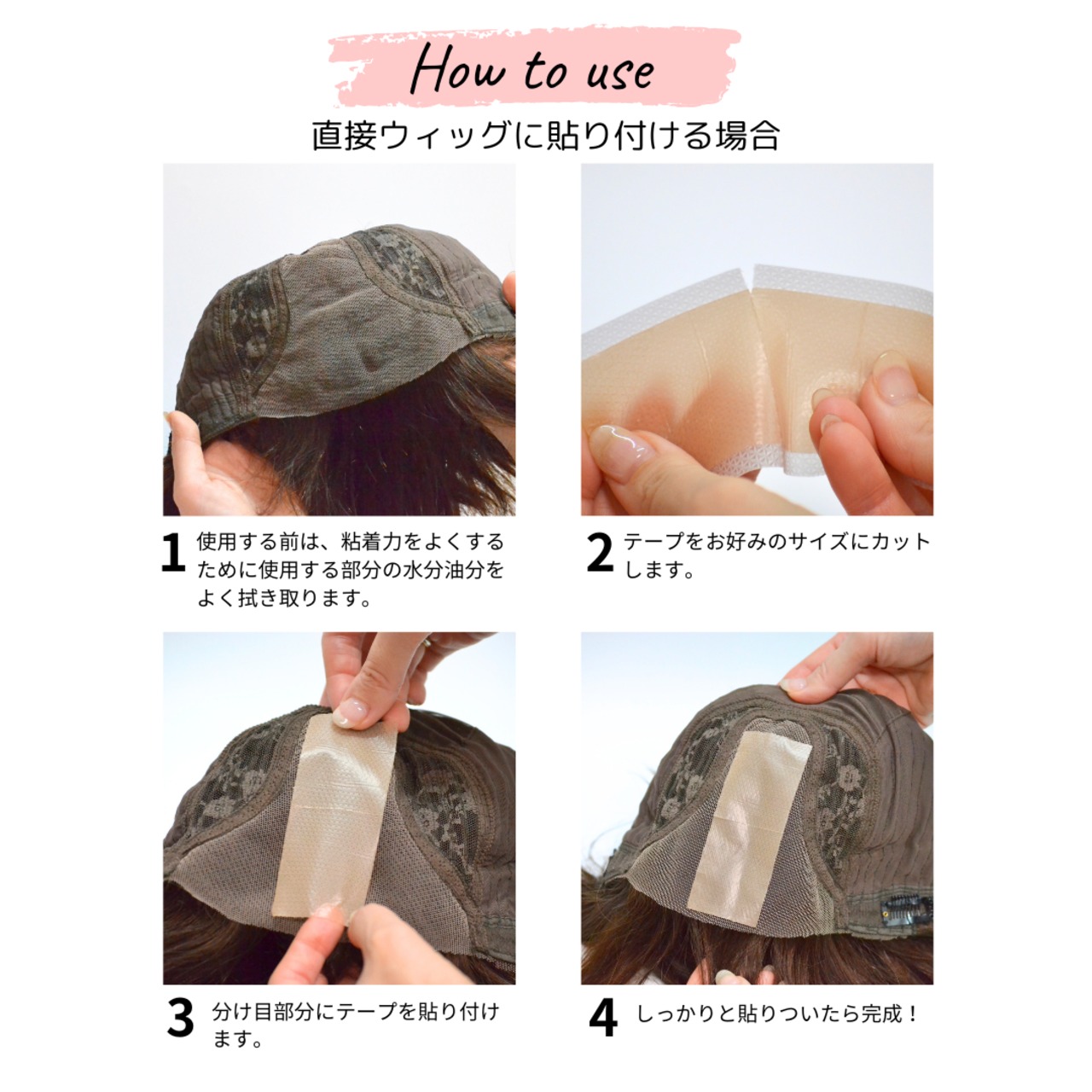 How to use

直接ウィッグに貼り付ける場合

1 使用する前は、粘着力をよくするために使用する部分の水分油分をよく拭き取ります。

2 テープをお好みのサイズにカットします。

3 分け目部分にテープを貼り付けます。

4 しっかりと貼りついたら完成！