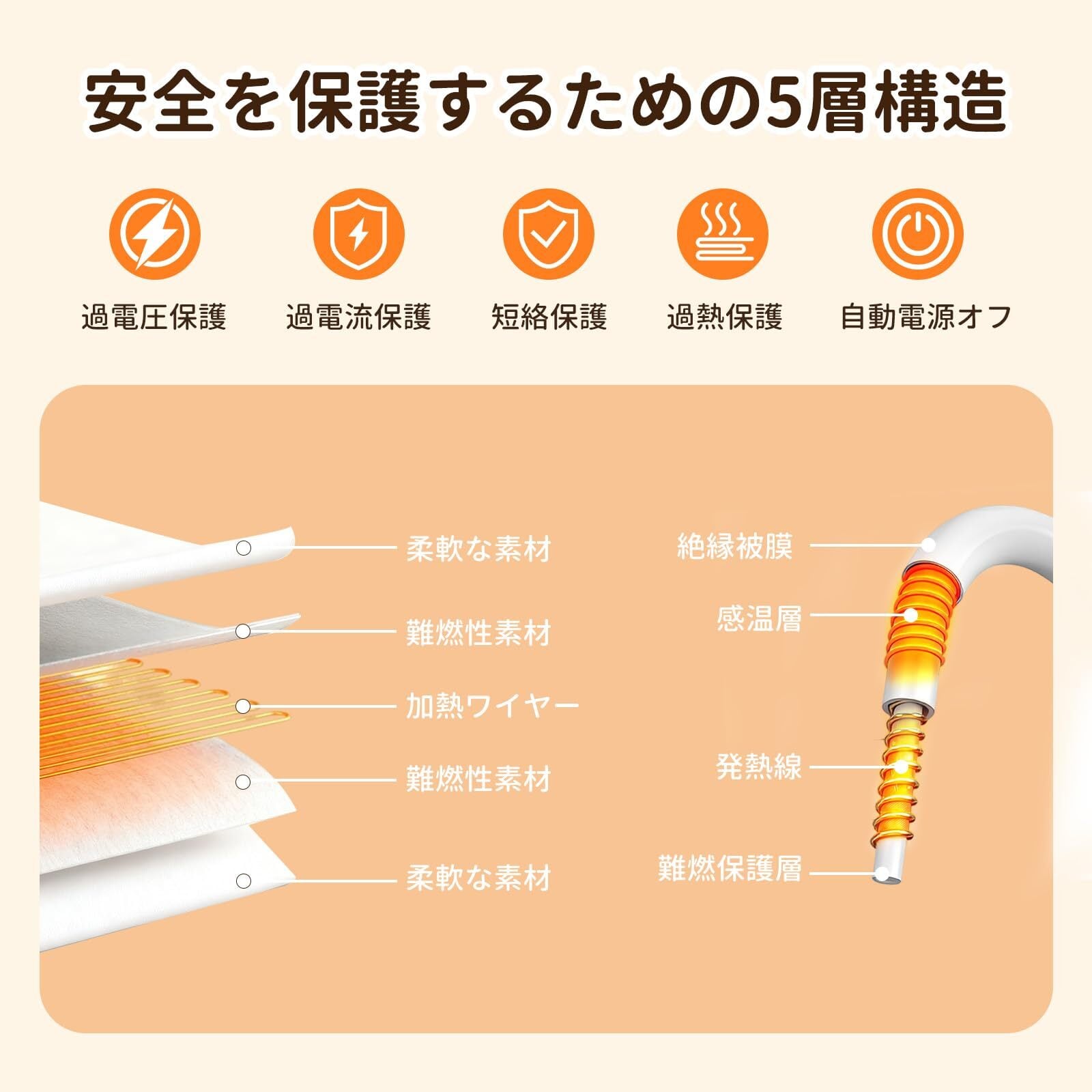 安全を保護するための5層構造

過電圧保護　過電流保護　短絡保護　過熱保護　自動電源オフ

柔軟な素材
難燃性素材
加熱ワイヤー
難燃性素材
柔軟な素材

絶縁被膜
感温層
発熱線
難燃保護層