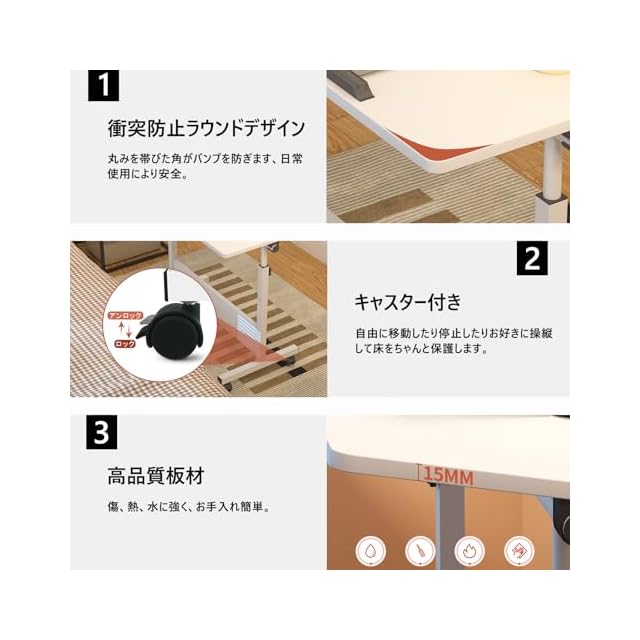 1

衝突防止ラウンドデザイン

丸みを帯びた角がバンプを防ぎます、日常使用により安全。

アンロック

ロック

2

キャスター付き

自由に移動したり停止したりお好きに操縦して床をちゃんと保護します。

3

高品質板材

傷、熱、水に強く、お手入れ簡単。

15MM