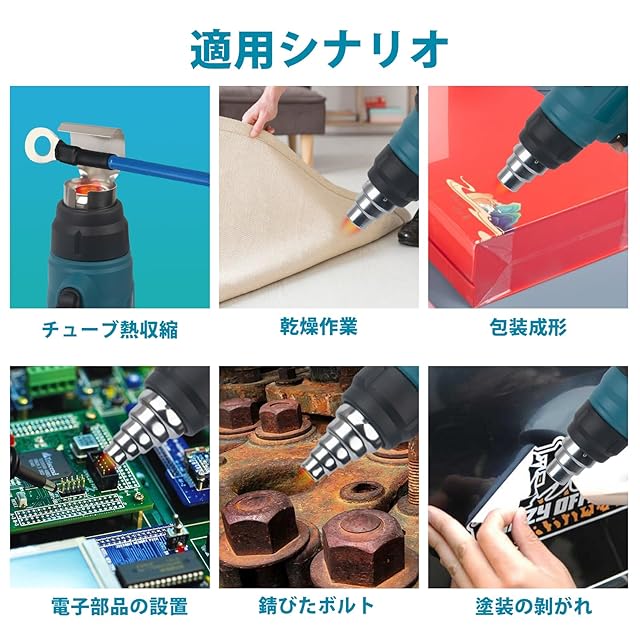 適用シナリオ

チューブ熱収縮

乾燥作業

包装成形

電子部品の設置

錆びたボルト

塗装の剥がれ