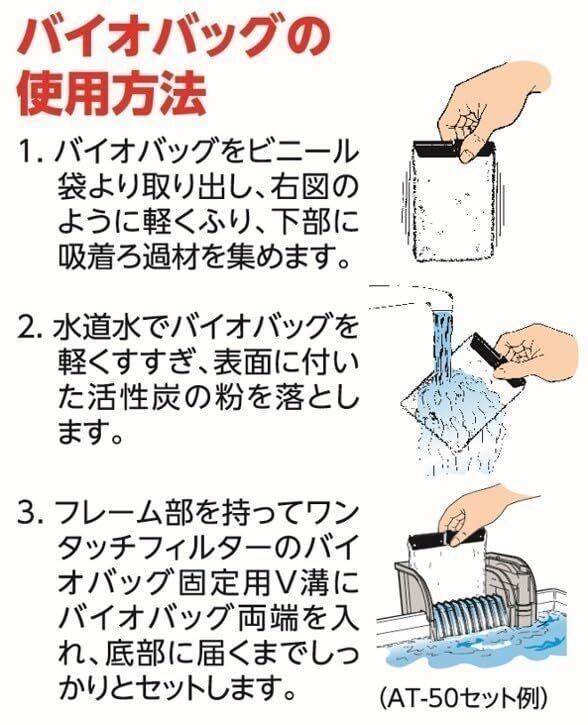 バイオバッグの使用方法

1. バイオバッグをビニール袋より取り出し、右図のように軽くふり、下部に吸着ろ過材を集めます。

2. 水道水でバイオバッグを軽くすすぎ、表面に付いた活性炭の粉を落とします。

3. フレーム部を持ってワンタッチフィルターのバイオバッグ固定用V溝にバイオバッグ両端を入れ、底部に届くまでしっかりとセットします。

(AT-50セット例)