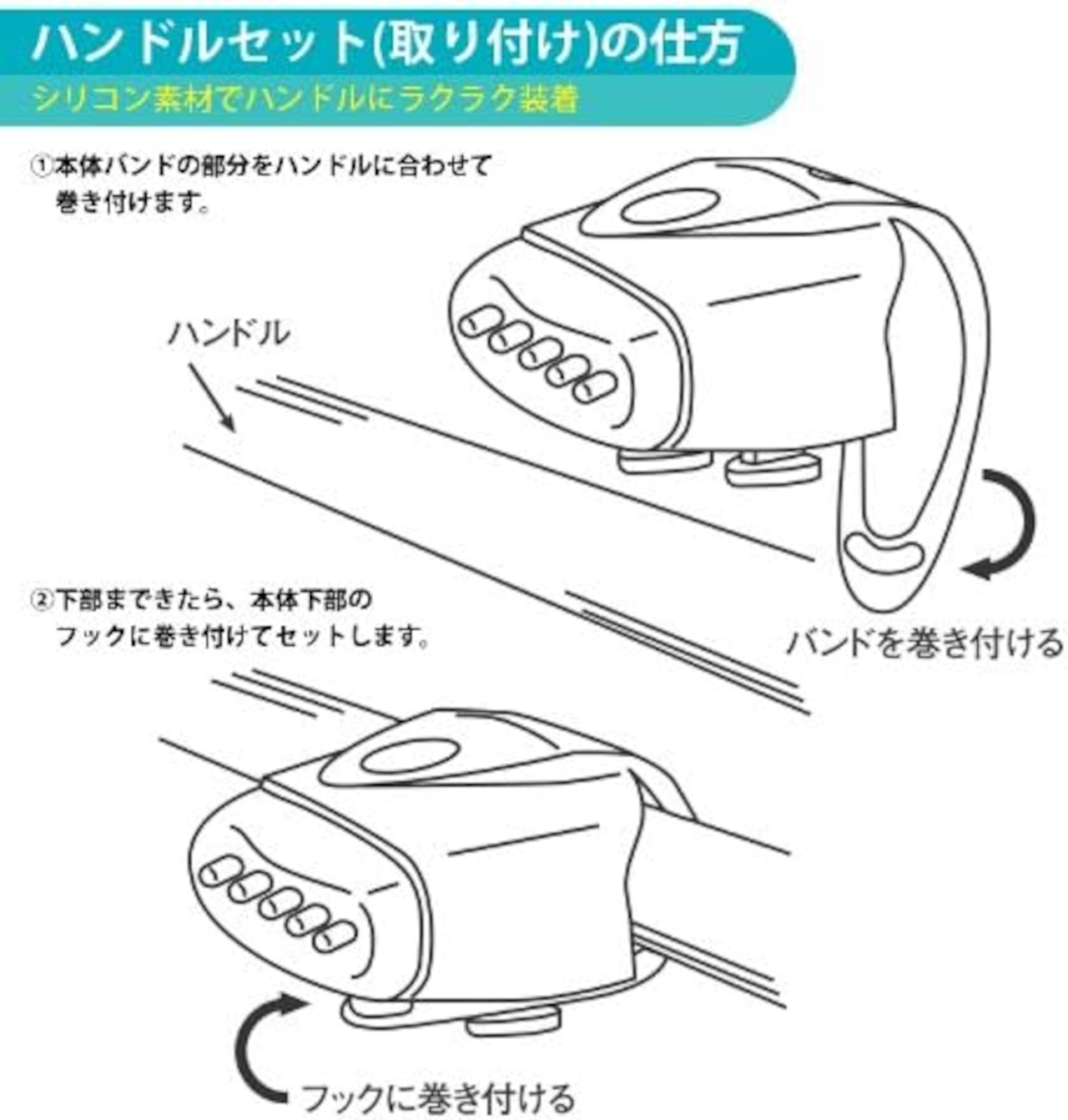 ハンドルセット(取り付け)の仕方

シリコン素材でハンドルにラクラク装着

①本体バンドの部分をハンドルに合わせて巻き付けます。

ハンドル

バンドを巻き付ける

②下部まできたら、本体下部のフックに巻き付けてセットします。

フックに巻き付ける