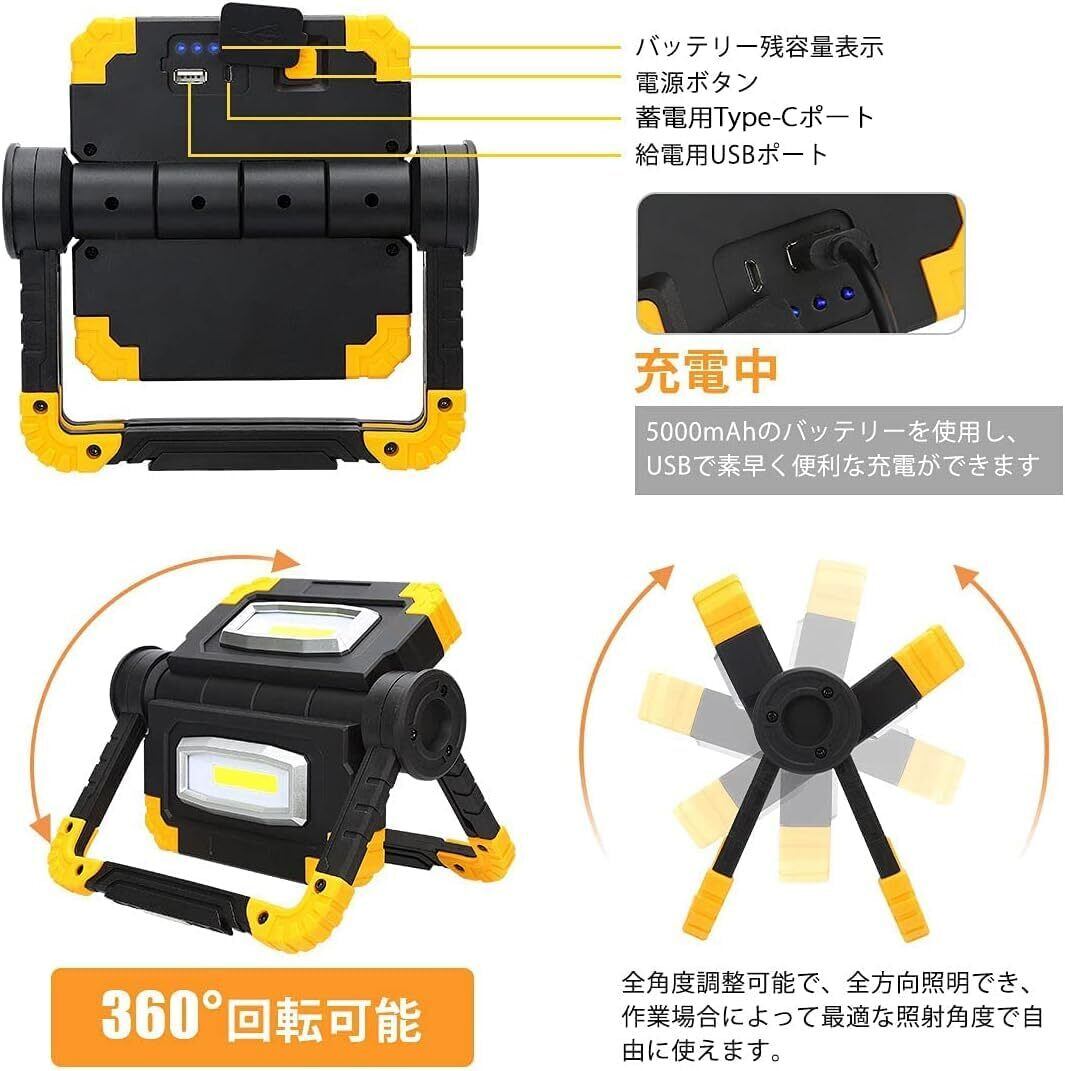 バッテリー残容量表示
電源ボタン
蓄電用Type-Cポート
給電用USBポート

充電中

5000mAhのバッテリーを使用し、USBで素早く便利な充電ができます

360°回転可能

全角度調整可能で、全方向照明でき、作業場合によって最適な照射角度で自由に使えます。