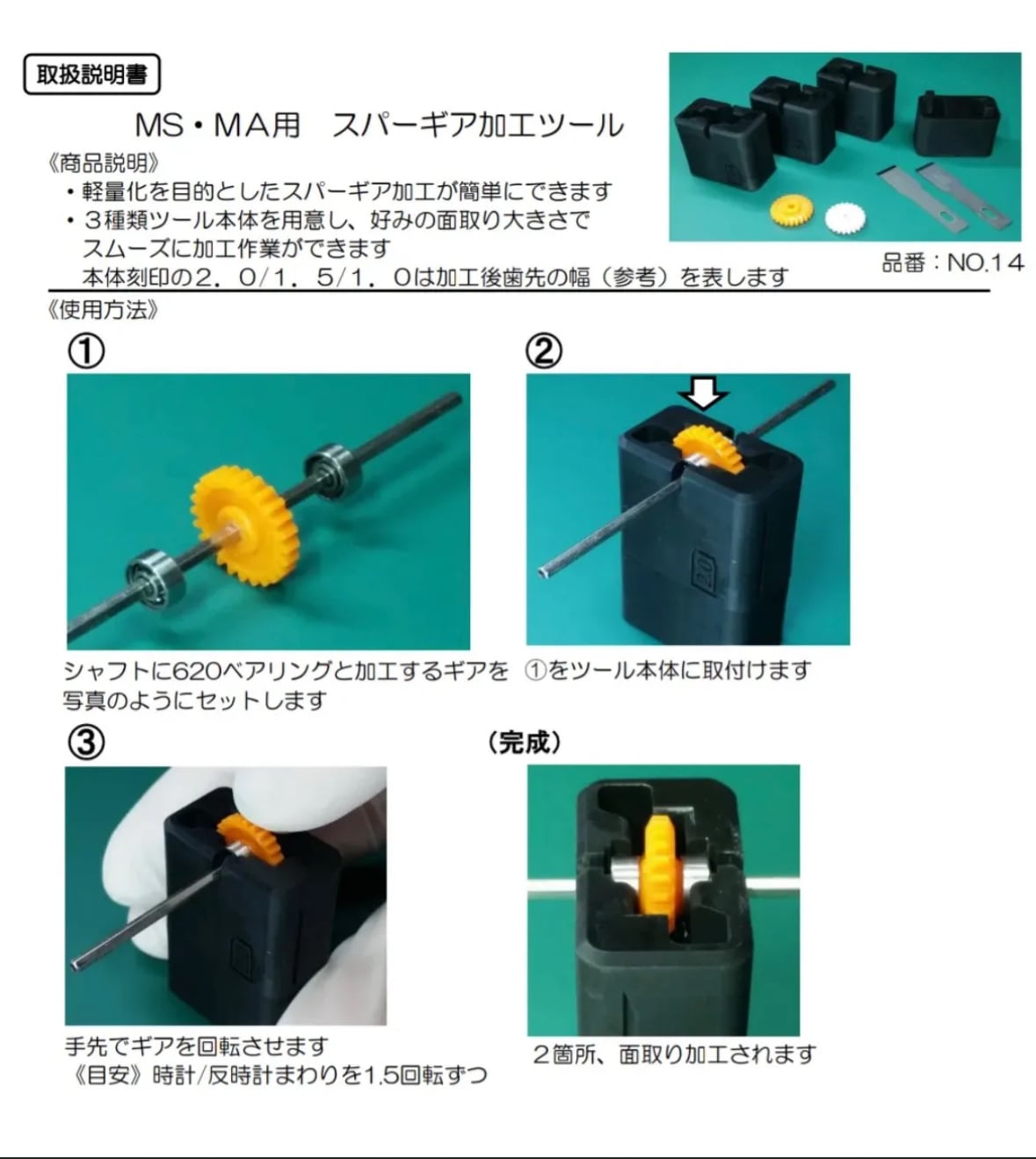 取扱説明書

MS・MA用　スパーギア加工ツール

《商品説明》
・軽量化を目的としたスパーギア加工が簡単にできます
・３種類ツール本体を用意し、好みの面取り大きさでスムーズに加工作業ができます
本体刻印の２．０/１．５/１．０は加工後歯先の幅（参考）を表します

品番：NO.14

《使用方法》

①

シャフトに620ベアリングと加工するギアを写真のようにセットします

②

2.0

①をツール本体に取付けます

③

手先でギアを回転させます
《目安》時計/反時計まわりを1.5回転ずつ

（完成）

２箇所、面取り加工されます