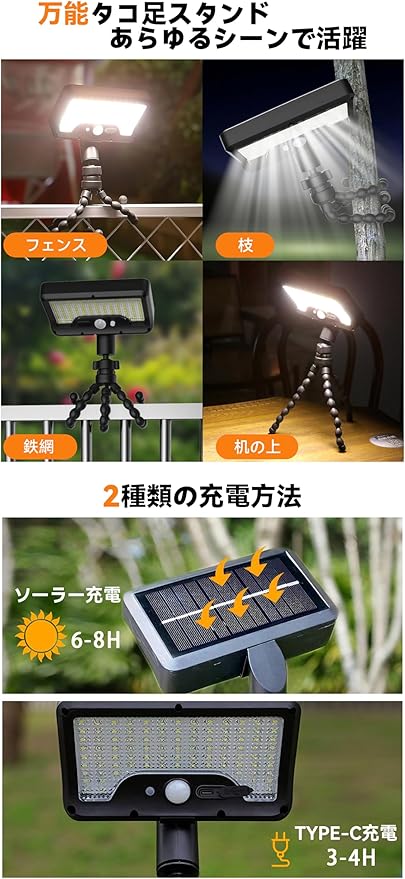 万能タコ足スタンド
あらゆるシーンで活躍

フェンス

枝

鉄網

机の上

2種類の充電方法

ソーラー充電
6-8H

TYPE-C充電
3-4H