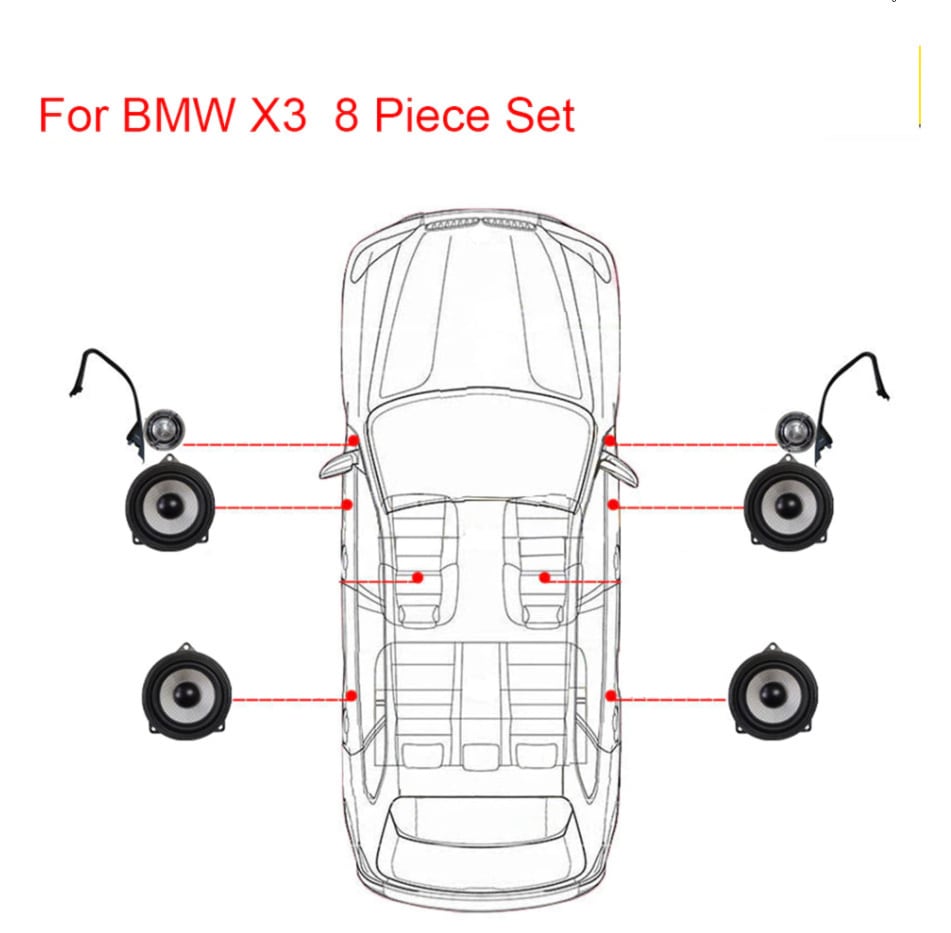 For BMW X3  8 Piece Set