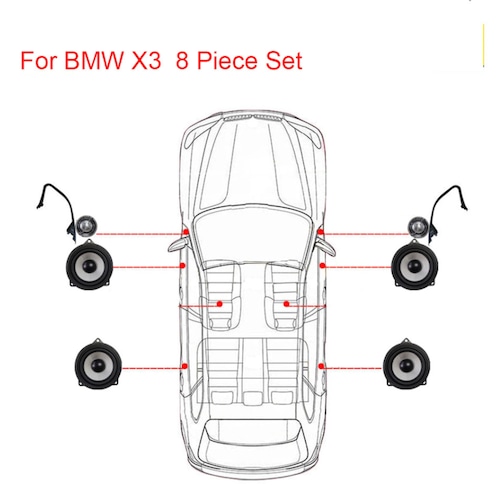 For BMW X3  8 Piece Set