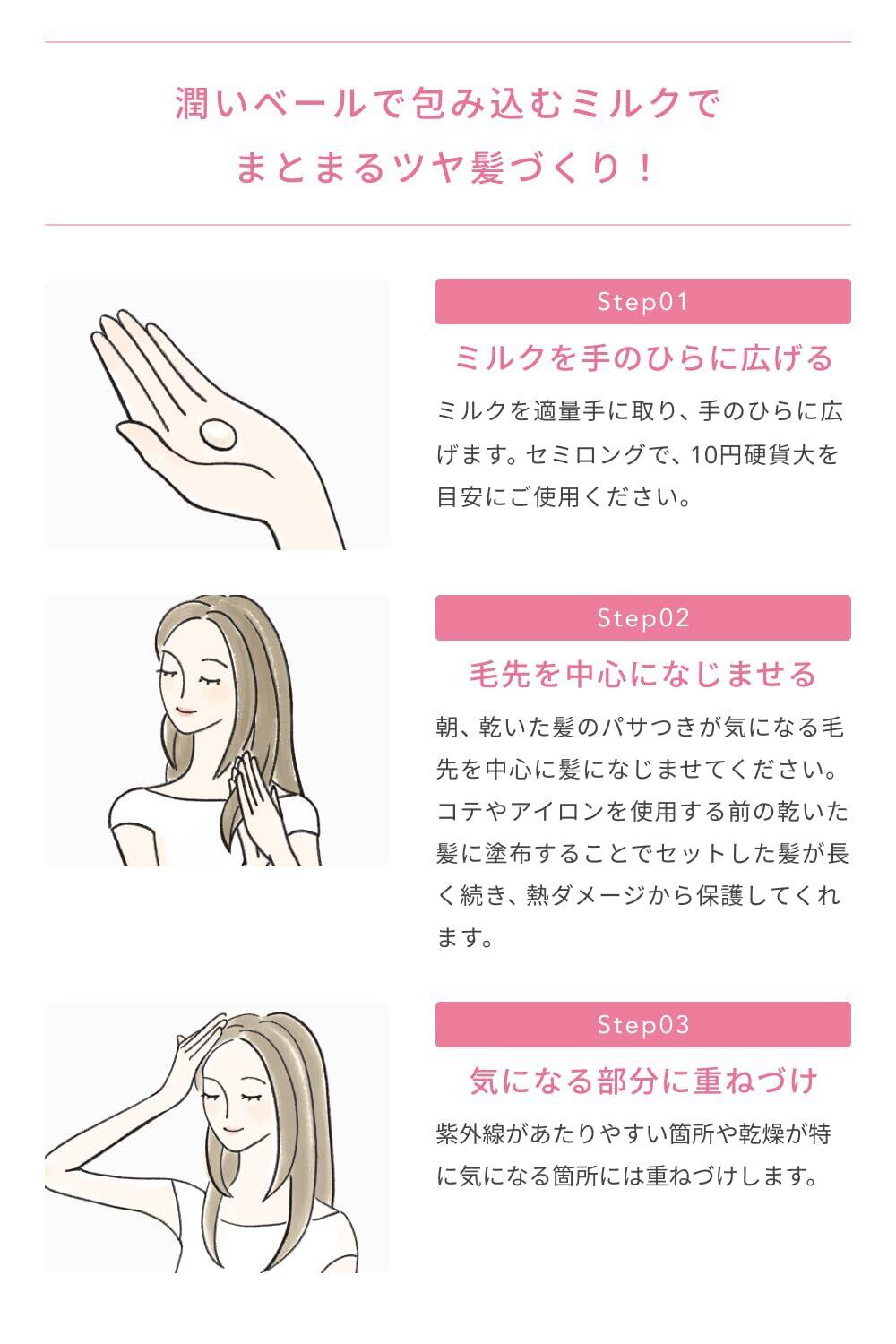 潤いベールで包み込むミルクで
まとまるツヤ髪づくり！

Step01

ミルクを手のひらに広げる

ミルクを適量手に取り、手のひらに広げます。セミロングで、10円硬貨大を目安にご使用ください。

Step02

毛先を中心になじませる

朝、乾いた髪のパサつきが気になる毛先を中心に髪になじませてください。コテやアイロンを使用する前の乾いた髪に塗布することでセットした髪が長く続き、熱ダメージから保護してくれます。

Step03

気になる部分に重ねづけ

紫外線があたりやすい箇所や乾燥が特に気になる箇所には重ねづけします。