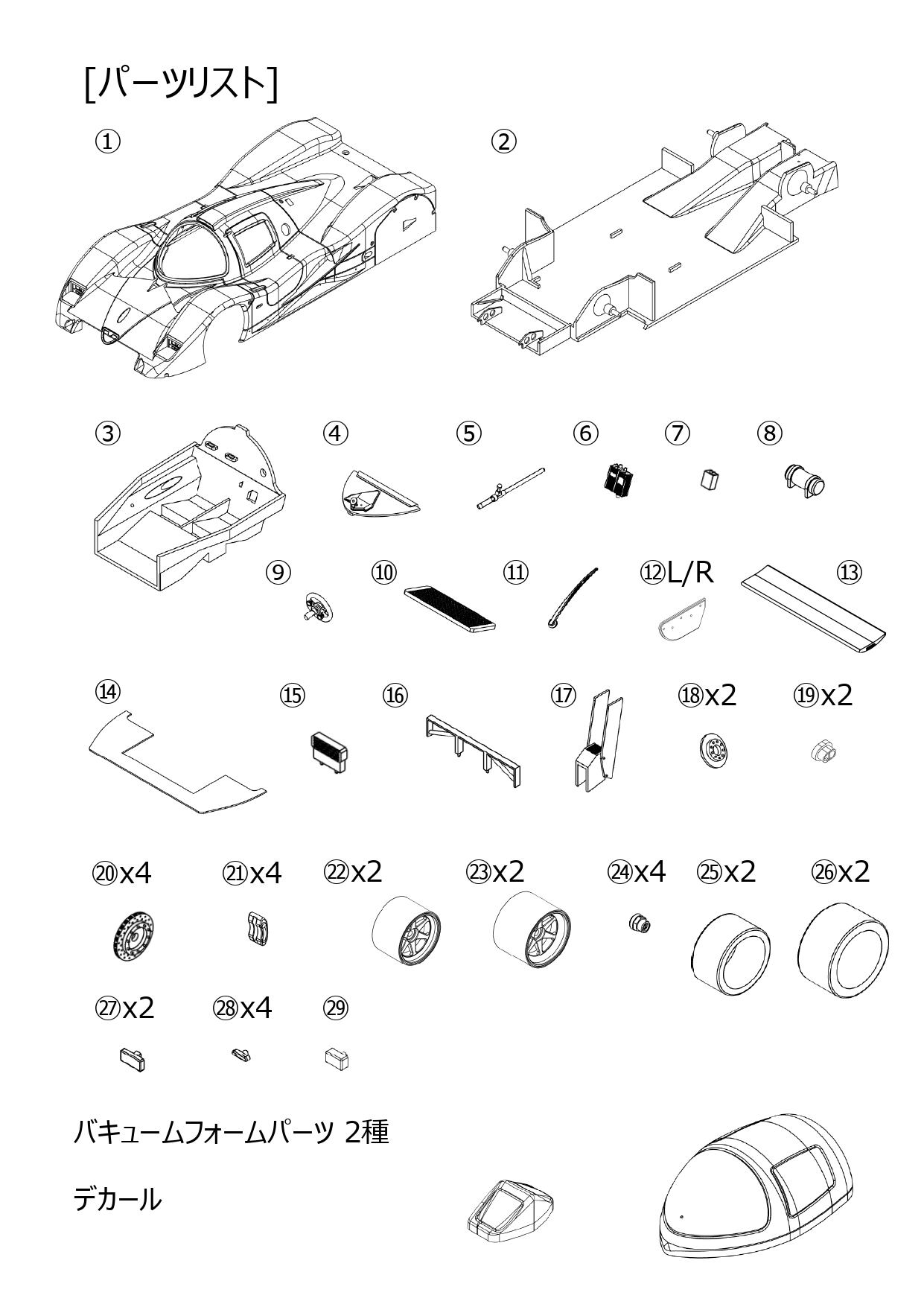 [パーツリスト]

①

②

③

④

⑤

⑥

⑦

⑧

⑨

⑩

⑪

⑫L/R

⑬

⑭

⑮

⑯

⑰

⑱x2

⑲x2

⑳x4

㉑x4

㉒x2

㉓x2

㉔x4

㉕x2

㉖x2

㉗x2

㉘x4

㉙

バキュームフォームパーツ 2種

デカール