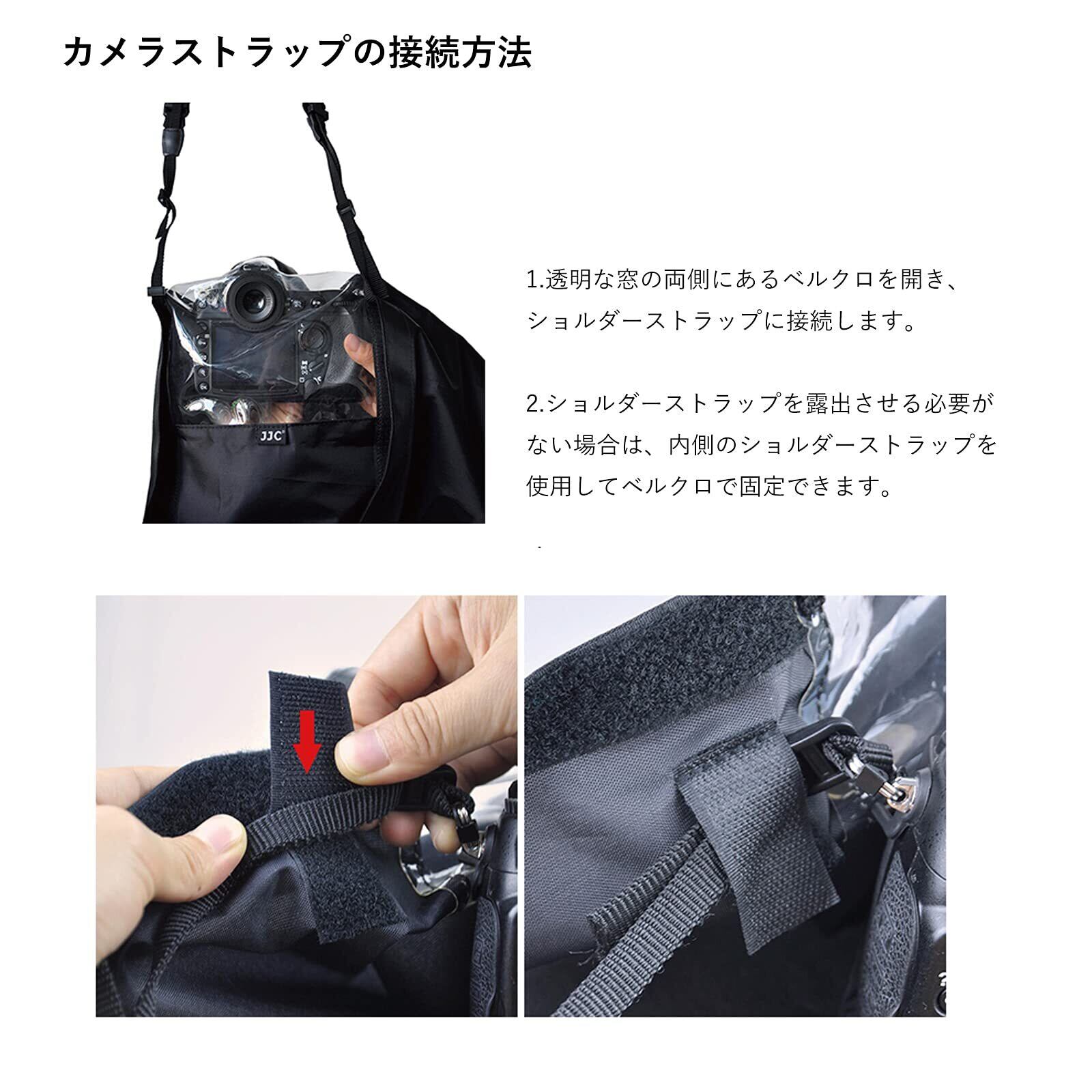 カメラストラップの接続方法

JJC

1.透明な窓の両側にあるベルクロを開き、ショルダーストラップに接続します。

2.ショルダーストラップを露出させる必要がない場合は、内側のショルダーストラップを使用してベルクロで固定できます。