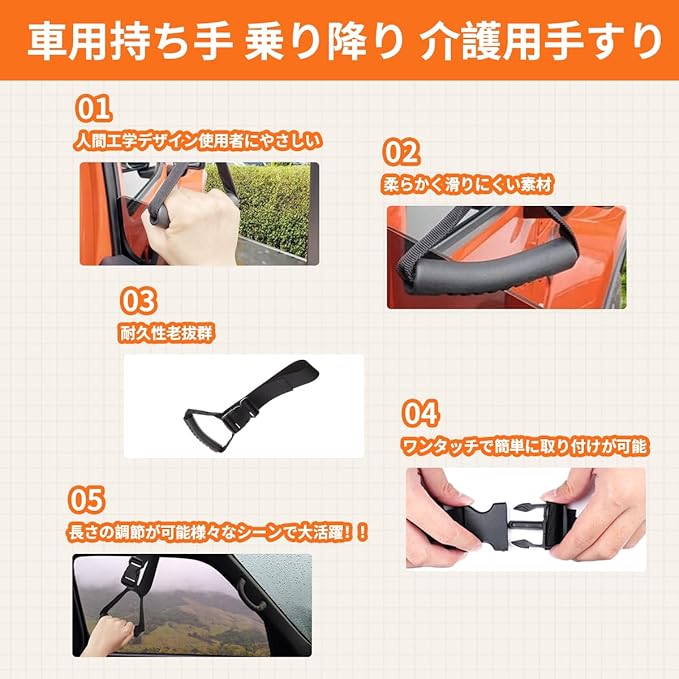 車用持ち手 乗り降り 介護用手すり

01
人間工学デザイン使用者にやさしい

02
柔らかく滑りにくい素材

03
耐久性老抜群

04
ワンタッチで簡単に取り付けが可能

05
長さの調節が可能様々なシーンで大活躍！！