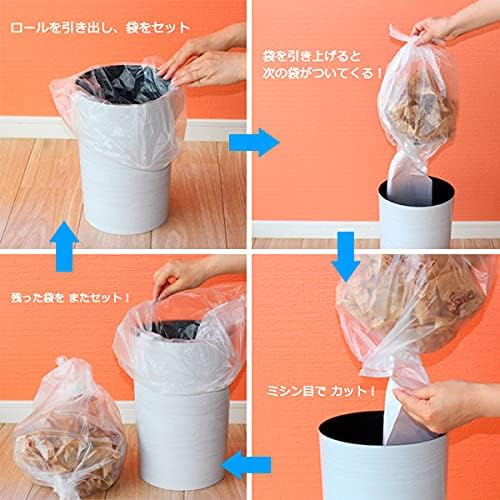 ロールを引き出し、袋をセット

袋を引き上げると
次の袋がついてくる！

ミシン目で カット！

残った袋を またセット！