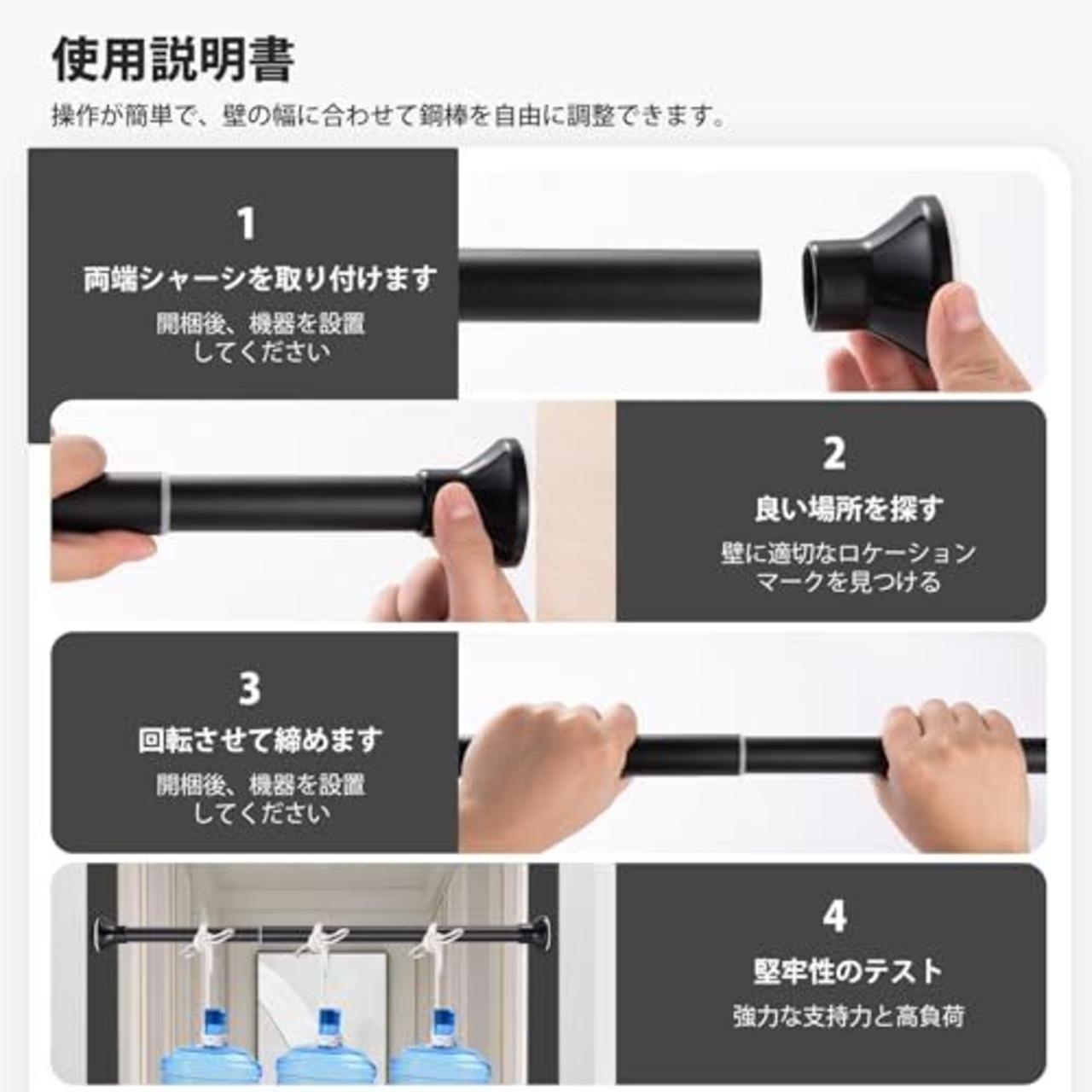 使用説明書

操作が簡単で、壁の幅に合わせて鋼棒を自由に調整できます。

1
両端シャーシを取り付けます
開梱後、機器を設置してください

2
良い場所を探す
壁に適切なロケーションマークを見つける

3
回転させて締めます
開梱後、機器を設置してください

4
堅牢性のテスト
強力な支持力と高負荷