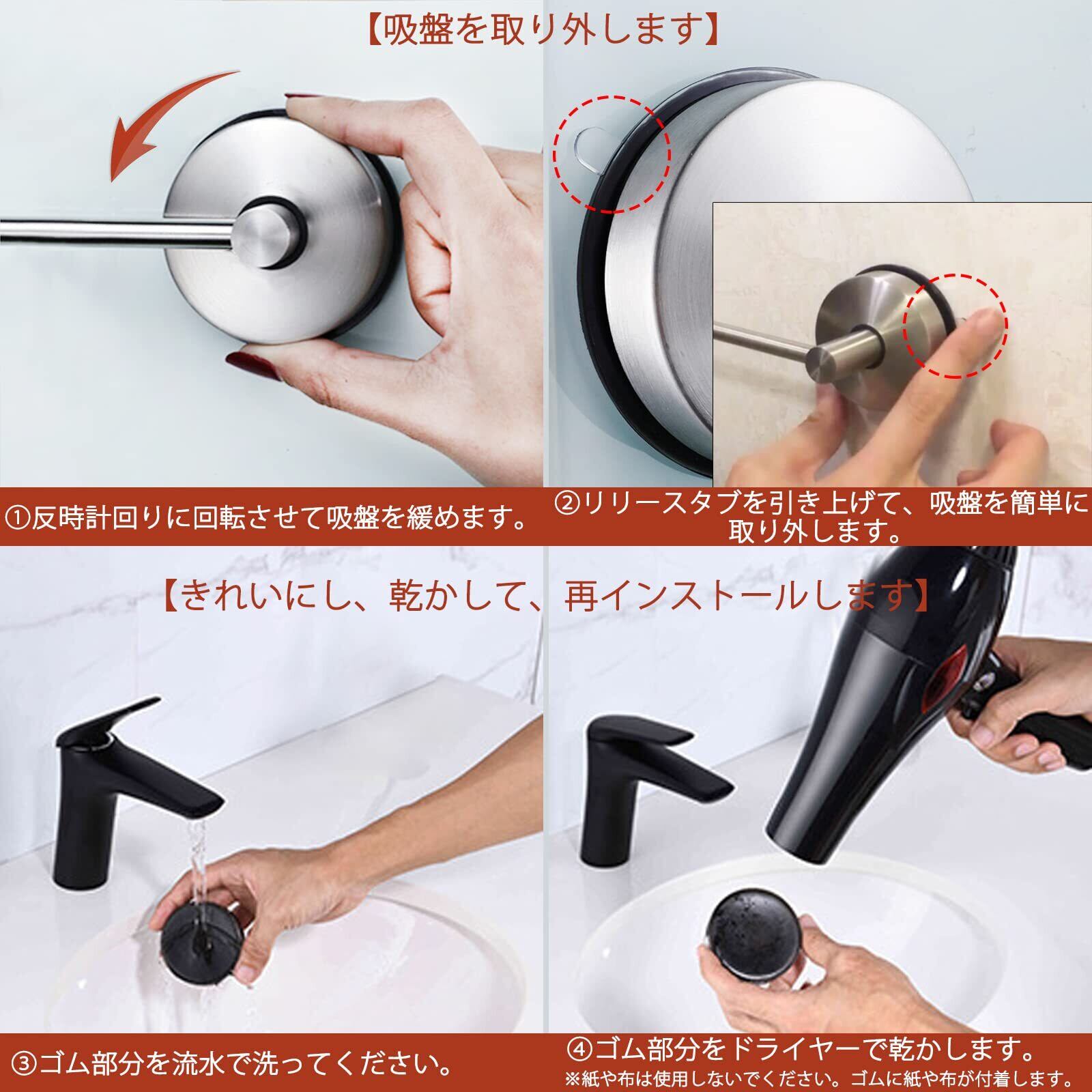 【吸盤を取り外します】

①反時計回りに回転させて吸盤を緩めます。

②リリースタブを引き上げて、吸盤を簡単に取り外します。

【きれいにし、乾かして、再インストールします】

③ゴム部分を流水で洗ってください。

④ゴム部分をドライヤーで乾かします。
※紙や布は使用しないでください。ゴムに紙や布が付着します。