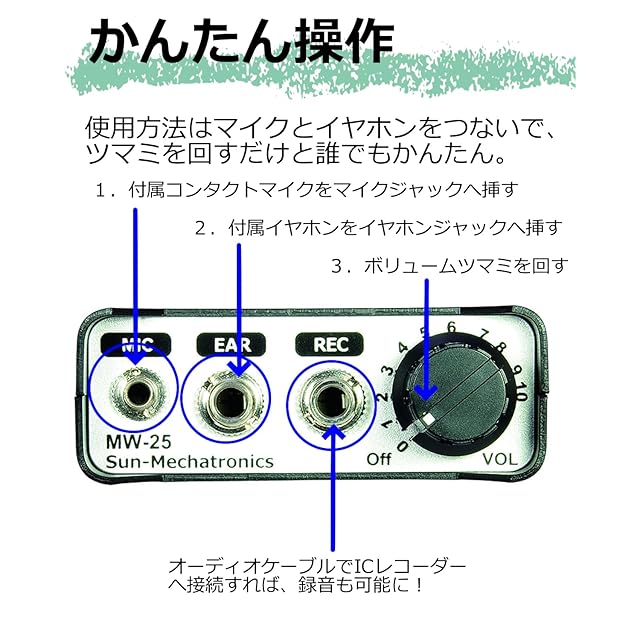 かんたん操作

使用方法はマイクとイヤホンをつないで、ツマミを回すだけと誰でもかんたん。

１．付属コンタクトマイクをマイクジャックへ挿す

２．付属イヤホンをイヤホンジャックへ挿す

３．ボリュームツマミを回す

MIC EAR REC

0 1 2 3 4 5 6 7 8 9 10

MW-25
Sun-Mechatronics

Off VOL

オーディオケーブルでICレコーダーへ接続すれば、録音も可能に！