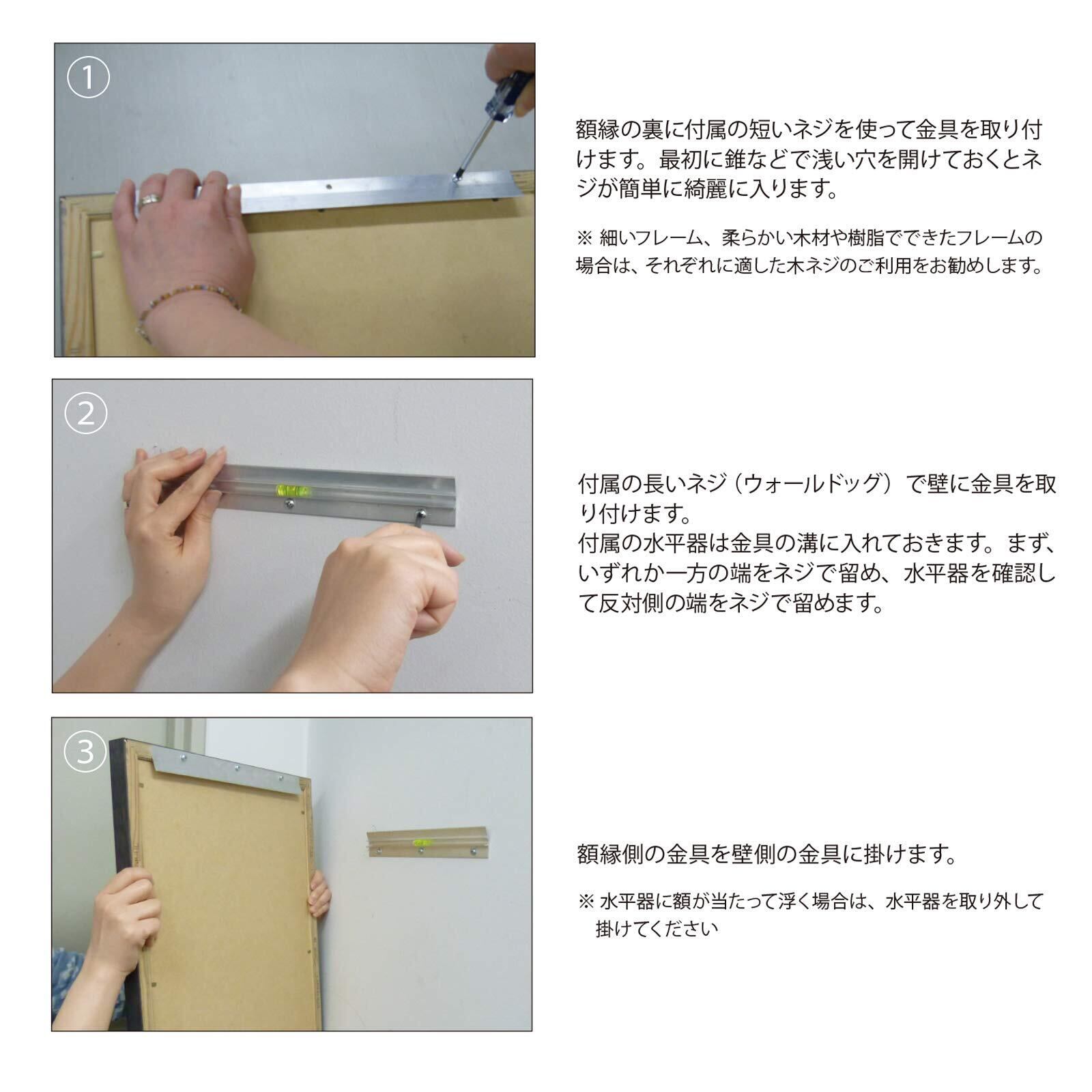 ①

額縁の裏に付属の短いネジを使って金具を取り付けます。最初に錐などで浅い穴を開けておくとネジが簡単に綺麗に入ります。

※ 細いフレーム、柔らかい木材や樹脂でできたフレームの場合は、それぞれに適した木ネジのご利用をお勧めします。

②

付属の長いネジ（ウォールドッグ）で壁に金具を取り付けます。
付属の水平器は金具の溝に入れておきます。まず、いずれか一方の端をネジで留め、水平器を確認して反対側の端をネジで留めます。

③

額縁側の金具を壁側の金具に掛けます。

※ 水平器に額が当たって浮く場合は、水平器を取り外して掛けてください