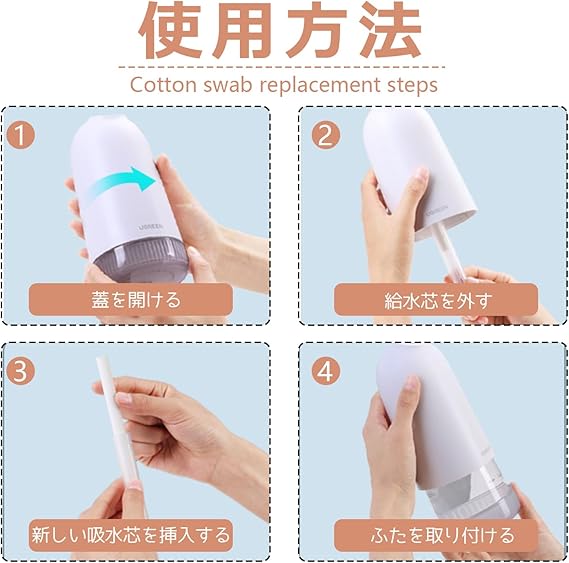 使用方法

Cotton swab replacement steps

1
UGREEN
蓋を開ける

2
UGREEN
給水芯を外す

3
新しい吸水芯を挿入する

4
ふたを取り付ける