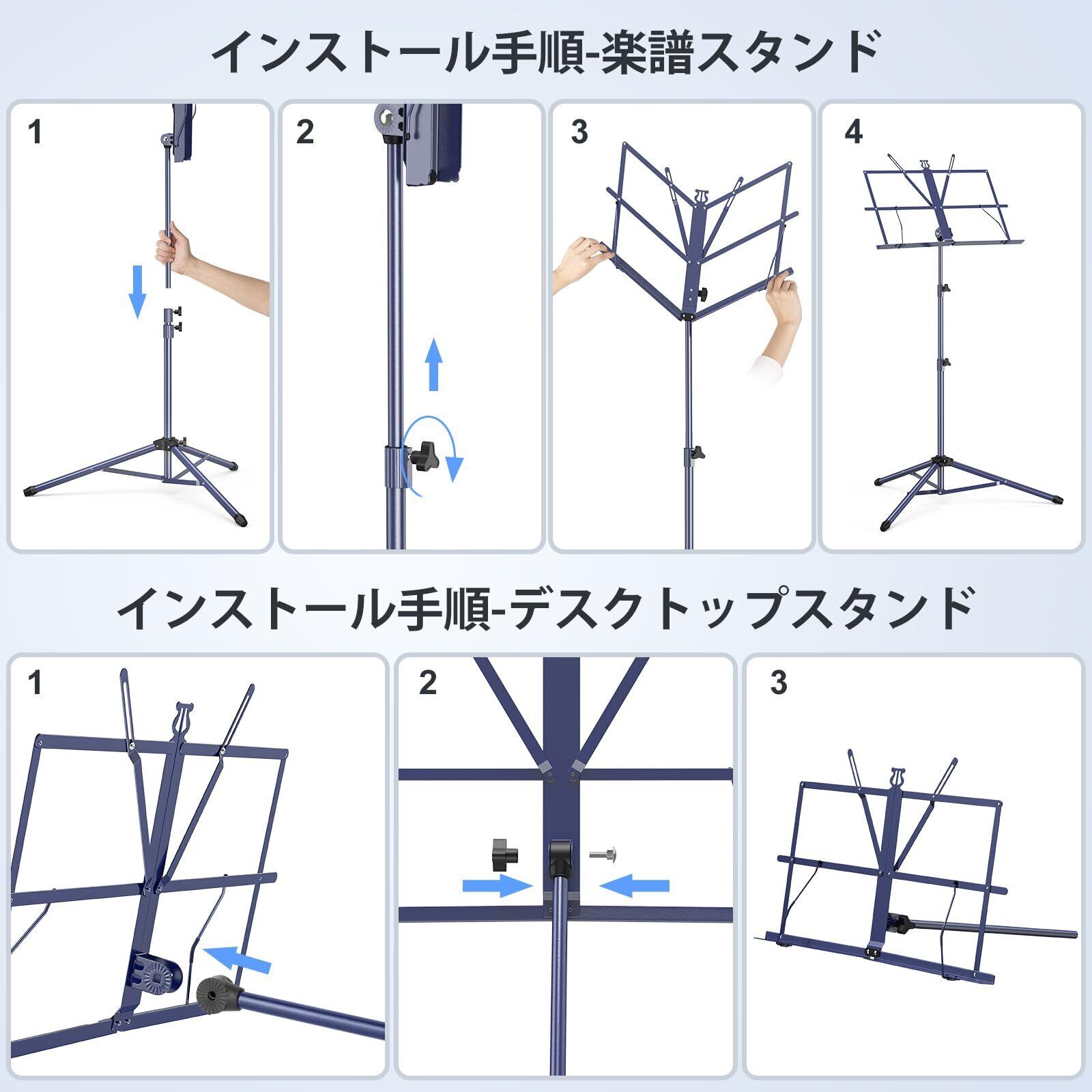 インストール手順-楽譜スタンド

1

2

3

4

インストール手順-デスクトップスタンド

1

2

3