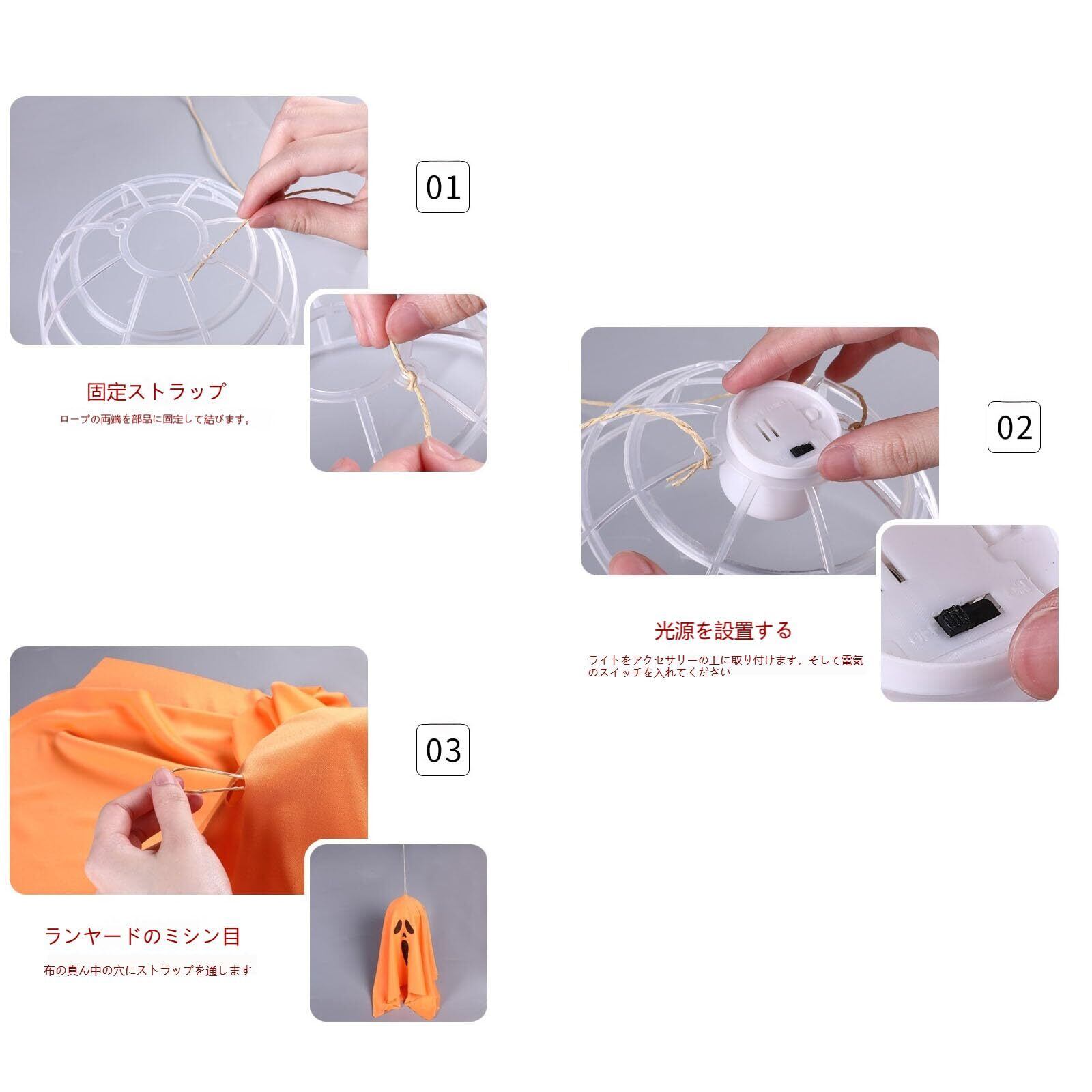 01

固定ストラップ

ロープの両端を部品に固定して結びます。

02

光源を設置する

ライトをアクセサリーの上に取り付けます，そして電気のスイッチを入れてください

03

ランヤードのミシン目

布の真ん中の穴にストラップを通します